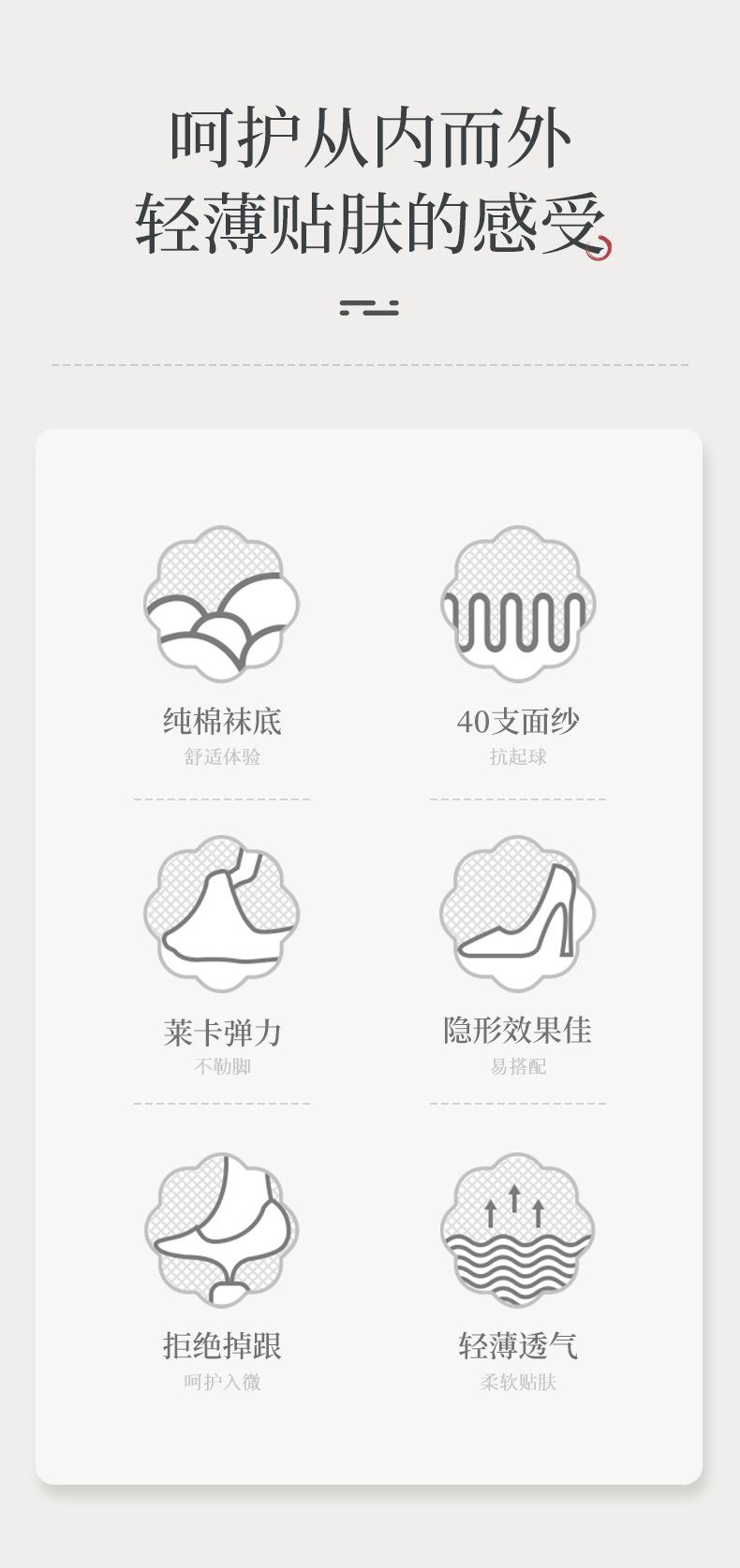 呵护从内而外
轻薄贴肤的感受

纯棉袜底
舒适体验

40支面纱
抗起球

莱卡弹力
不勒脚

隐形效果佳
易搭配

拒绝掉跟
呵护入微

轻薄透气
柔软贴肤