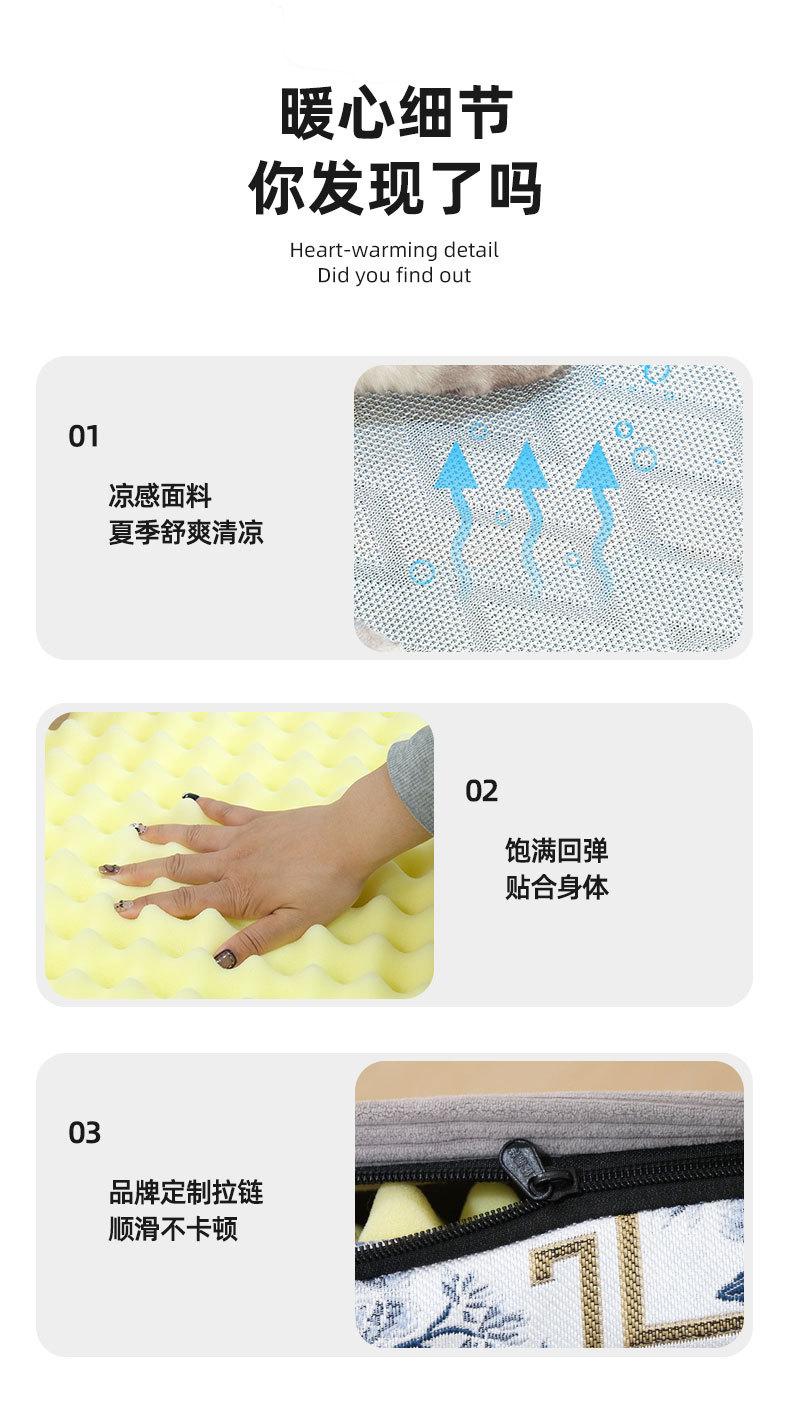 暖心细节
你发现了吗

Heart-warming detail
Did you find out

01

凉感面料
夏季舒爽清凉

02

饱满回弹
贴合身体

03

品牌定制拉链
顺滑不卡顿