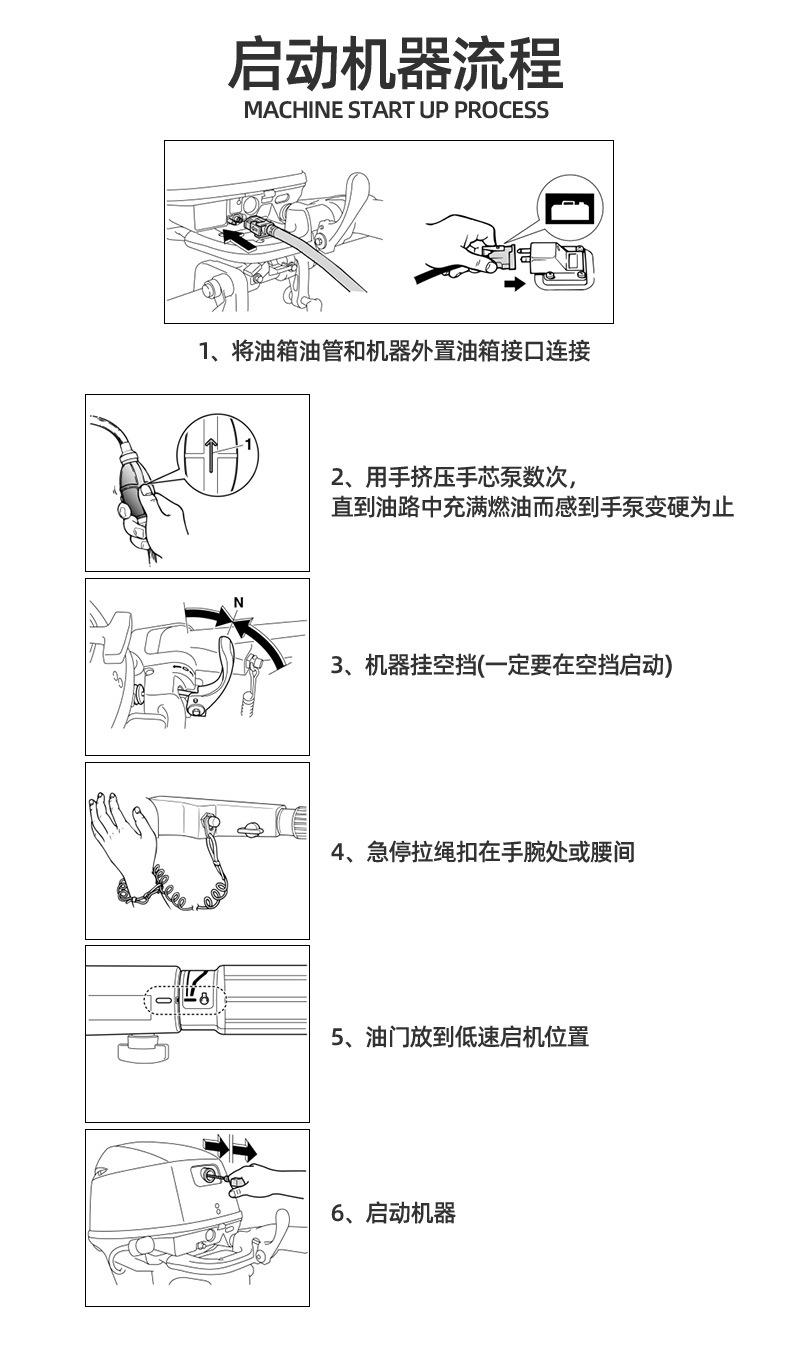 启动机器流程
MACHINE START UP PROCESS

1、将油箱油管和机器外置油箱接口连接

1

2、用手挤压手芯泵数次，
直到油路中充满燃油而感到手泵变硬为止

N

3、机器挂空挡(一定要在空挡启动)

4、急停拉绳扣在手腕处或腰间

5、油门放到低速启机位置

6、启动机器