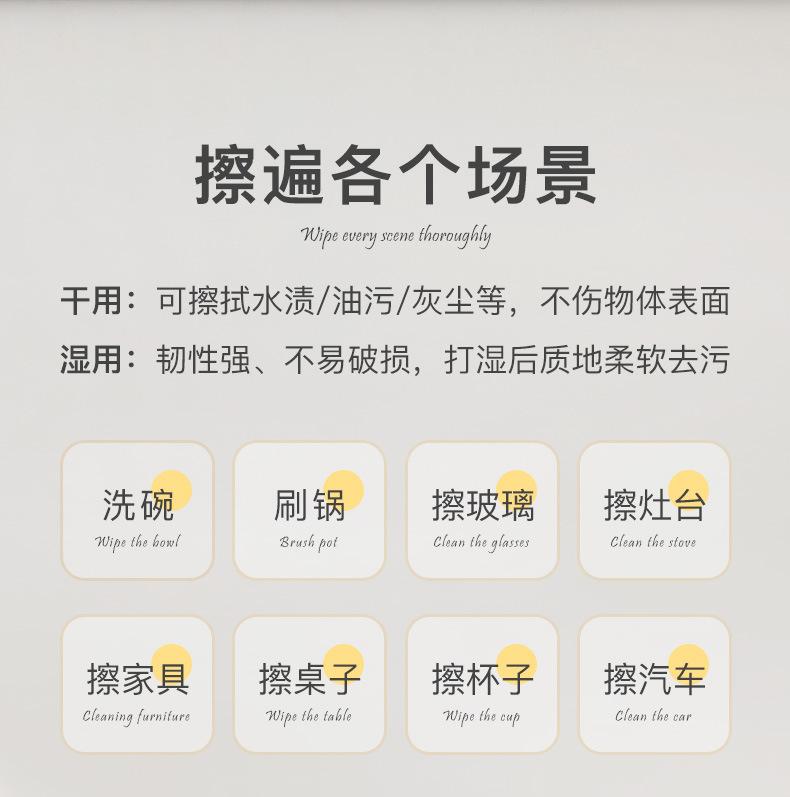 擦遍各个场景

Wipe every scene thoroughly

干用：可擦拭水渍/油污/灰尘等，不伤物体表面

湿用：韧性强、不易破损，打湿后质地柔软去污

洗碗
Wipe the bowl

刷锅
Brush pot

擦玻璃
Clean the glasses

擦灶台
Clean the stove

擦家具
Cleaning furniture

擦桌子
Wipe the table

擦杯子
Wipe the cup

擦汽车
Clean the car