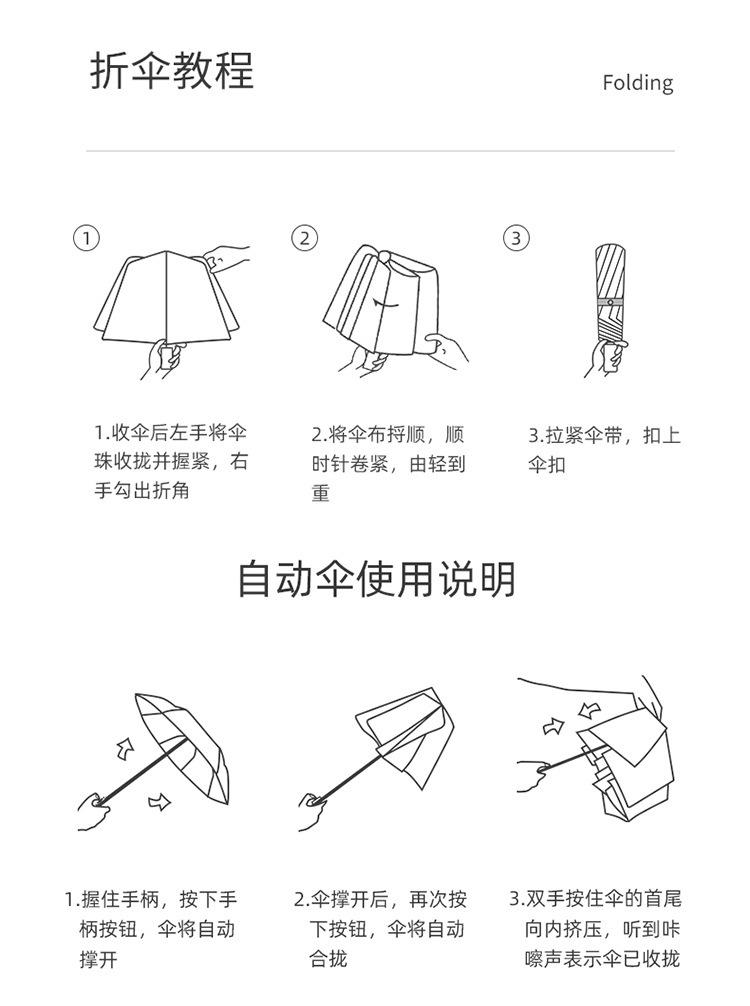 折伞教程

Folding

①

②

③

1.收伞后左手将伞珠收拢并握紧，右手勾出折角

2.将伞布捋顺，顺时针卷紧，由轻到重

3.拉紧伞带，扣上伞扣

自动伞使用说明

1.握住手柄，按下手柄按钮，伞将自动撑开

2.伞撑开后，再次按下按钮，伞将自动合拢

3.双手按住伞的首尾向内挤压，听到咔嚓声表示伞已收拢