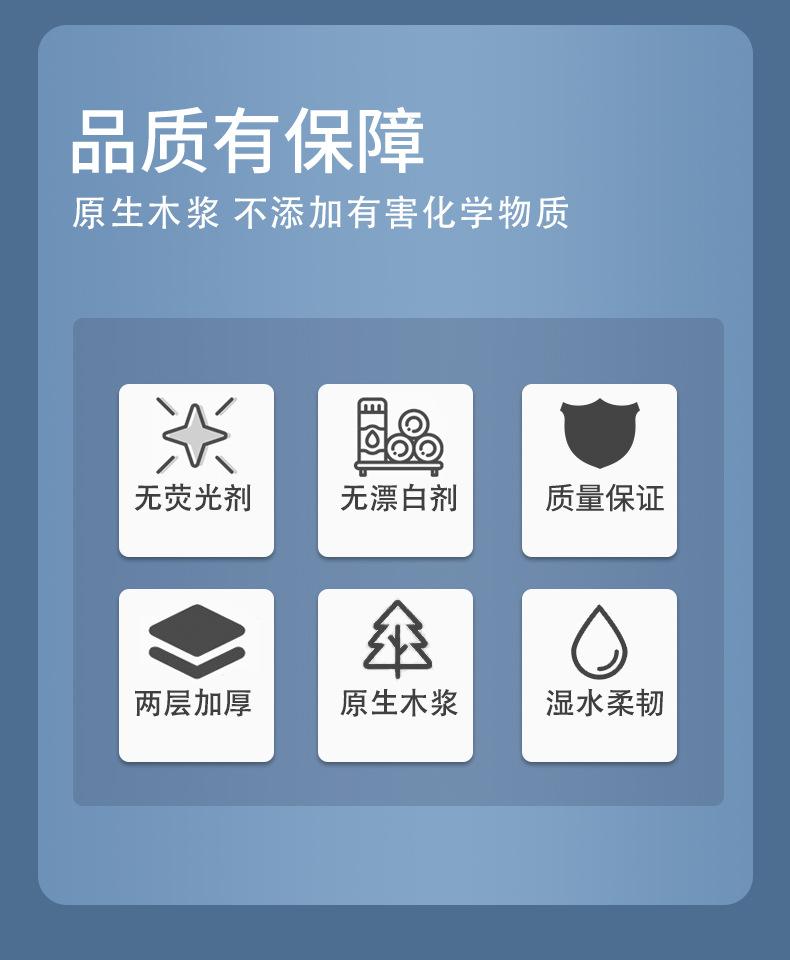 品质有保障

原生木浆 不添加有害化学物质

无荧光剂

无漂白剂

质量保证

两层加厚

原生木浆

湿水柔韧