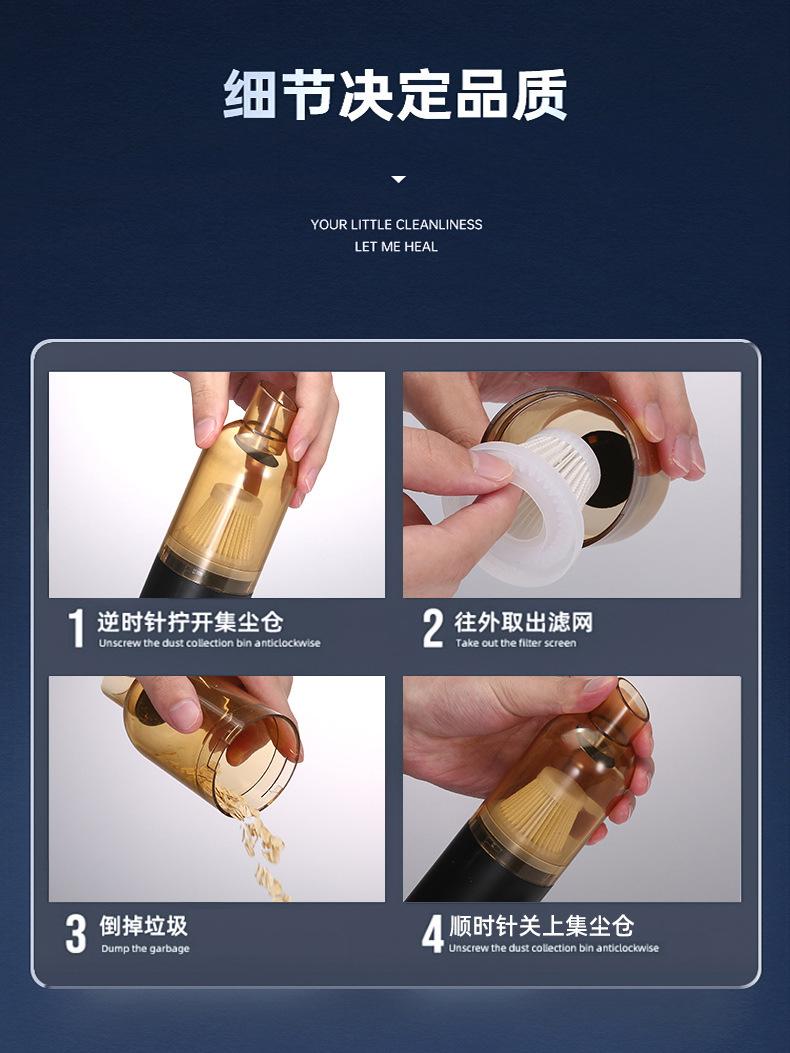 细节决定品质

YOUR LITTLE CLEANLINESS
LET ME HEAL

1 逆时针拧开集尘仓
Unscrew the dust collection bin anticlockwise

2 往外取出滤网
Take out the filter screen

3 倒掉垃圾
Dump the garbage

4 顺时针关上集尘仓
Unscrew the dust collection bin anticlockwise