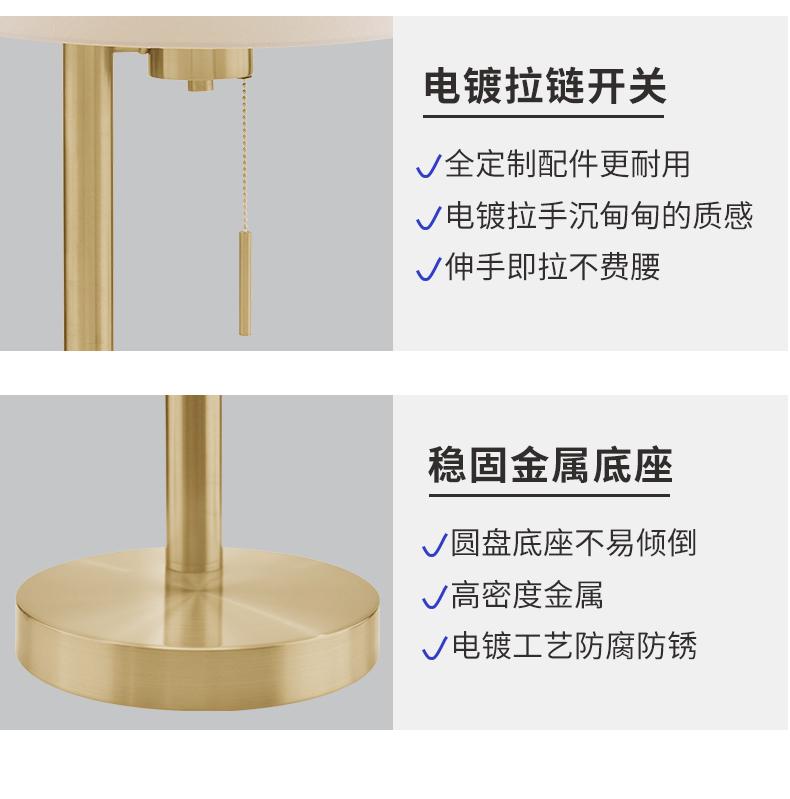 电镀拉链开关

✓全定制配件更耐用
✓电镀拉手沉甸甸的质感
✓伸手即拉不费腰

稳固金属底座

✓圆盘底座不易倾倒
✓高密度金属
✓电镀工艺防腐防锈