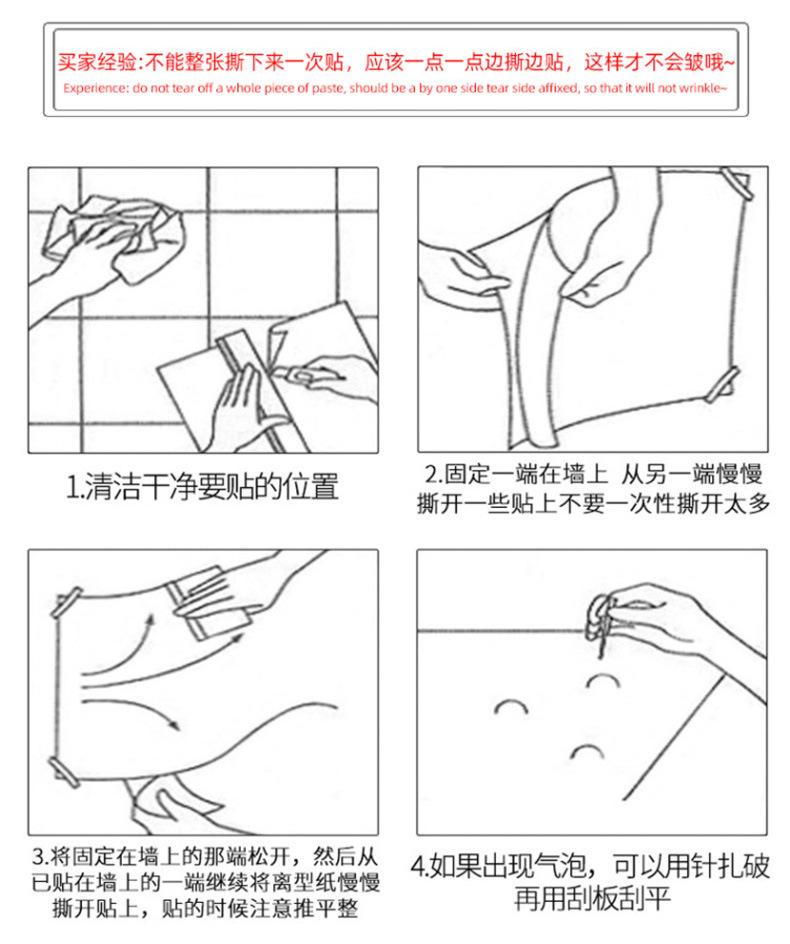 买家经验:不能整张撕下来一次贴，应该一点一点边撕边贴，这样才不会皱哦~
Experience: do not tear off a whole piece of paste, should be a by one side tear side affixed, so that it will not wrinkle~

1.清洁干净要贴的位置

2.固定一端在墙上 从另一端慢慢撕开一些贴上不要一次性撕开太多

3.将固定在墙上的那端松开，然后从已贴在墙上的一端继续将离型纸慢慢撕开贴上，贴的时候注意推平整

4.如果出现气泡，可以用针扎破再用刮板刮平