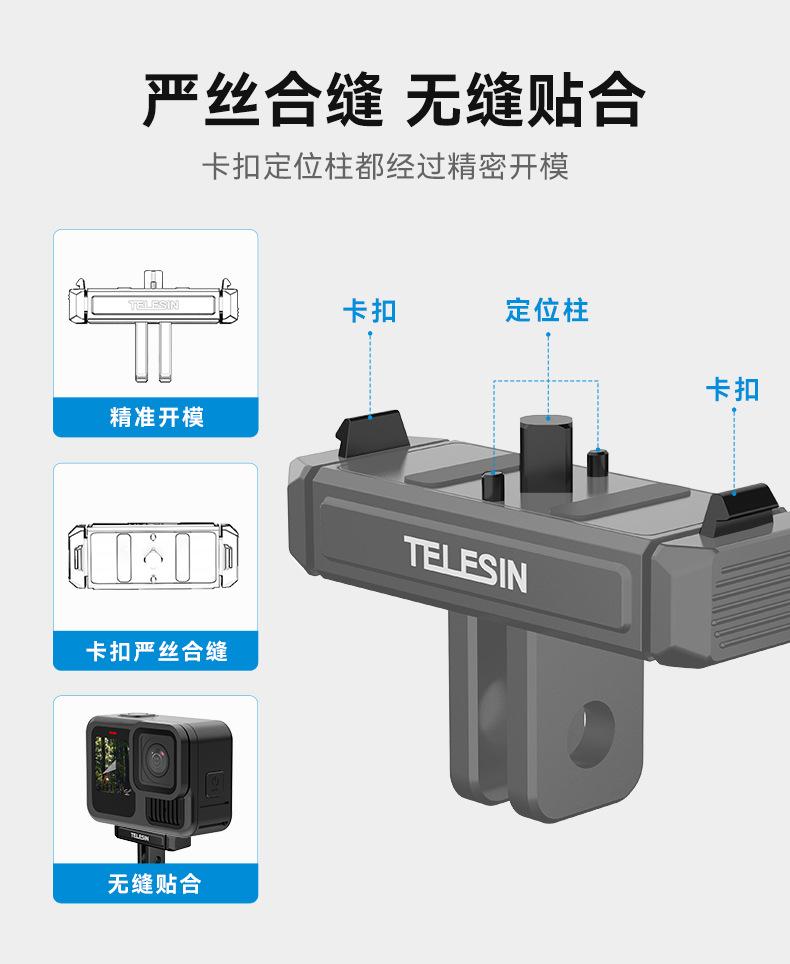 严丝合缝 无缝贴合

卡扣定位柱都经过精密开模

TELESIN

精准开模

卡扣严丝合缝

TELESIN

无缝贴合

卡扣

定位柱

卡扣

TELESIN