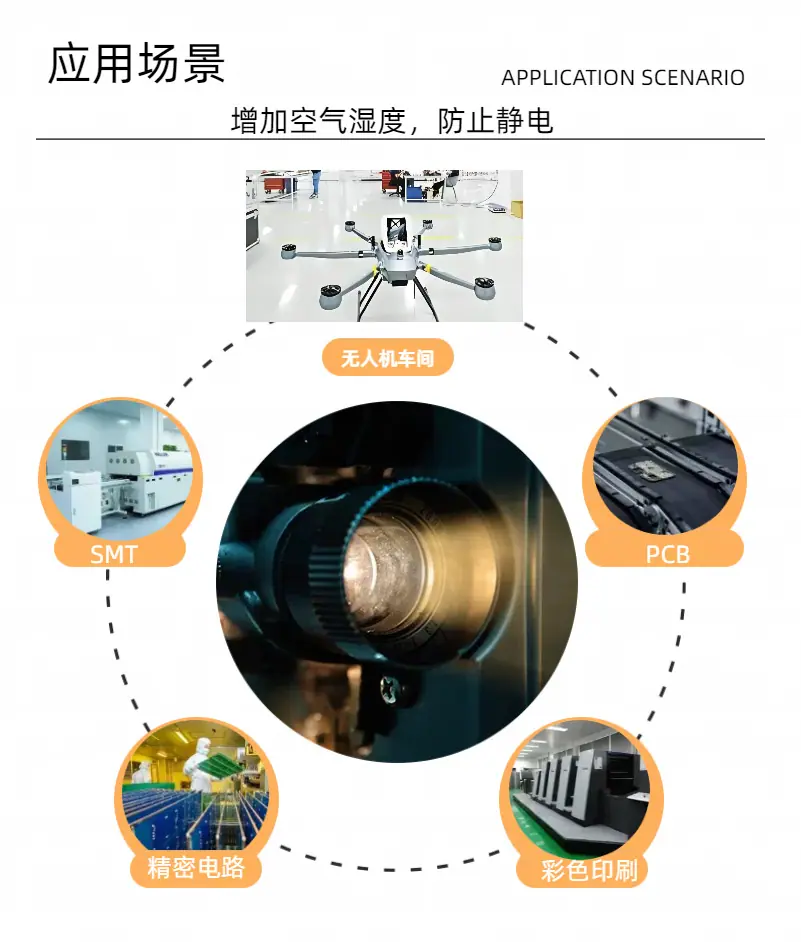 应用场景

APPLICATION SCENARIO

增加空气湿度，防止静电

无人机车间

SMT

PCB

精密电路

彩色印刷