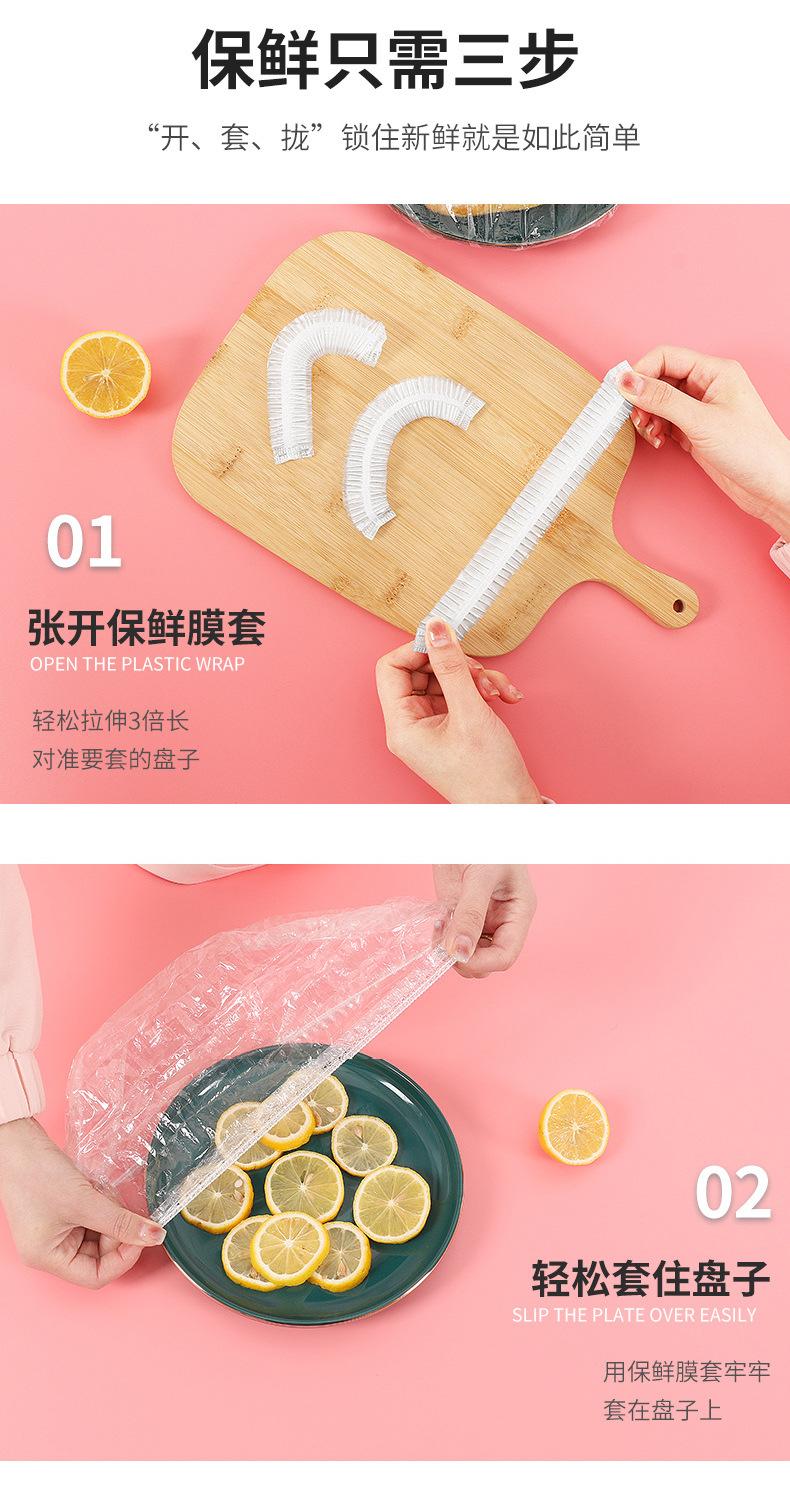 保鲜只需三步

“开、套、拢”锁住新鲜就是如此简单

01

张开保鲜膜套

OPEN THE PLASTIC WRAP

轻松拉伸3倍长
对准要套的盘子

02

轻松套住盘子

SLIP THE PLATE OVER EASILY

用保鲜膜套牢牢
套在盘子上