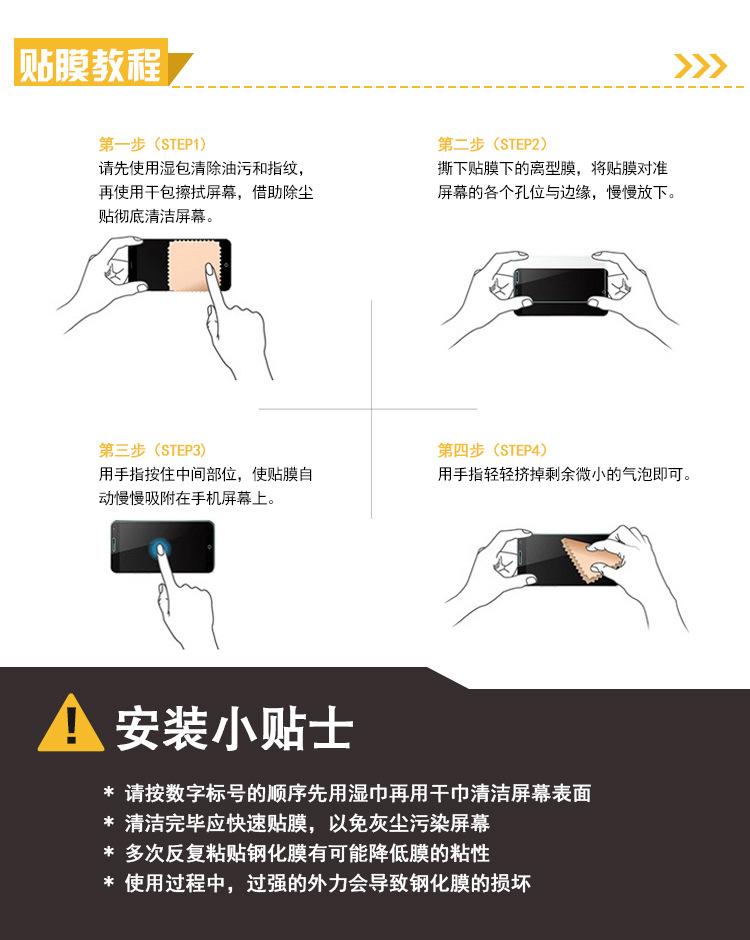 贴膜教程

第一步（STEP1）
请先使用湿包清除油污和指纹，再使用干包擦拭屏幕，借助除尘贴彻底清洁屏幕。

第二步（STEP2）
撕下贴膜下的离型膜，将贴膜对准屏幕的各个孔位与边缘，慢慢放下。

第三步（STEP3）
用手指按住中间部位，使贴膜自动慢慢吸附在手机屏幕上。

第四步（STEP4）
用手指轻轻挤掉剩余微小的气泡即可。

安装小贴士

* 请按数字标号的顺序先用湿巾再用干巾清洁屏幕表面
* 清洁完毕应快速贴膜，以免灰尘污染屏幕
* 多次反复粘贴钢化膜有可能降低膜的粘性
* 使用过程中，过强的外力会导致钢化膜的损坏