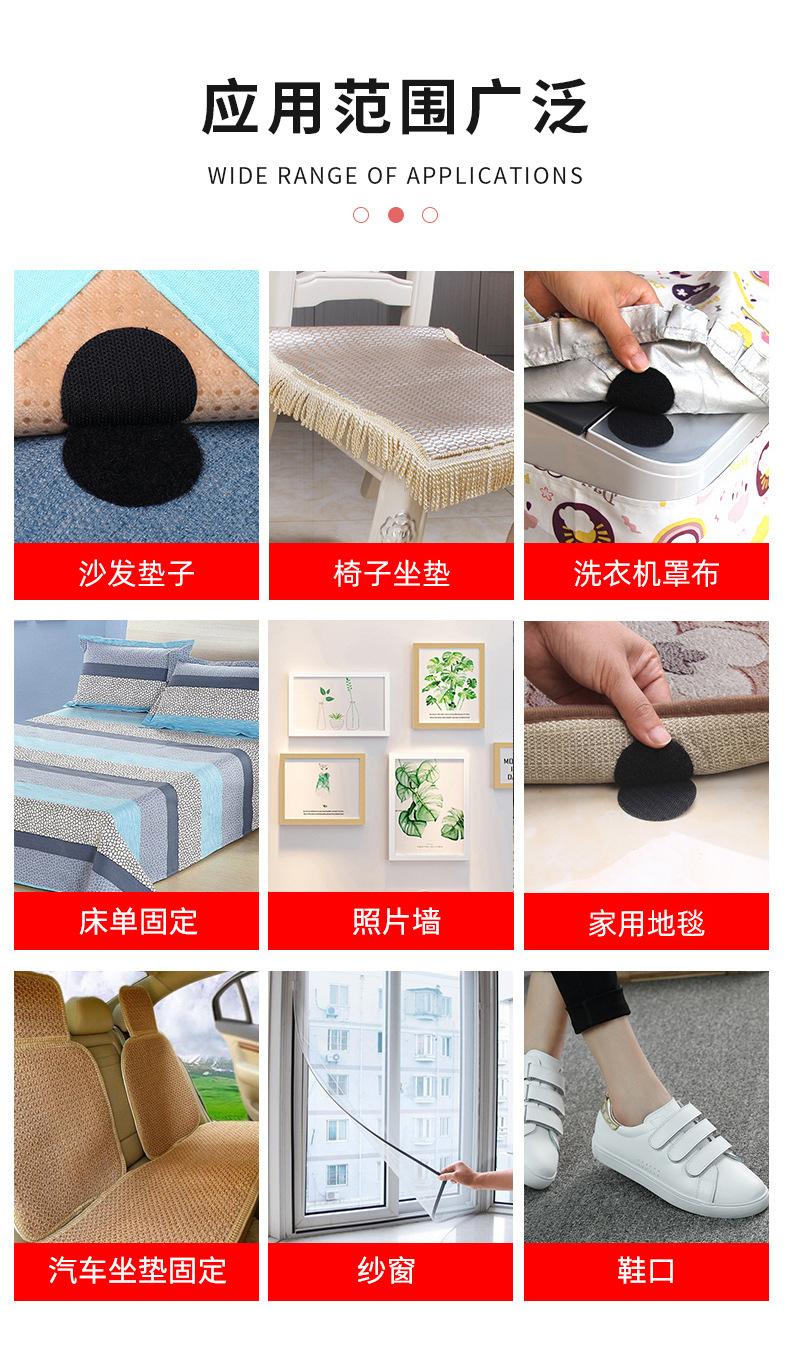 应用范围广泛

WIDE RANGE OF APPLICATIONS

沙发垫子

椅子坐垫

洗衣机罩布

床单固定

照片墙

家用地毯

汽车坐垫固定

纱窗

鞋口