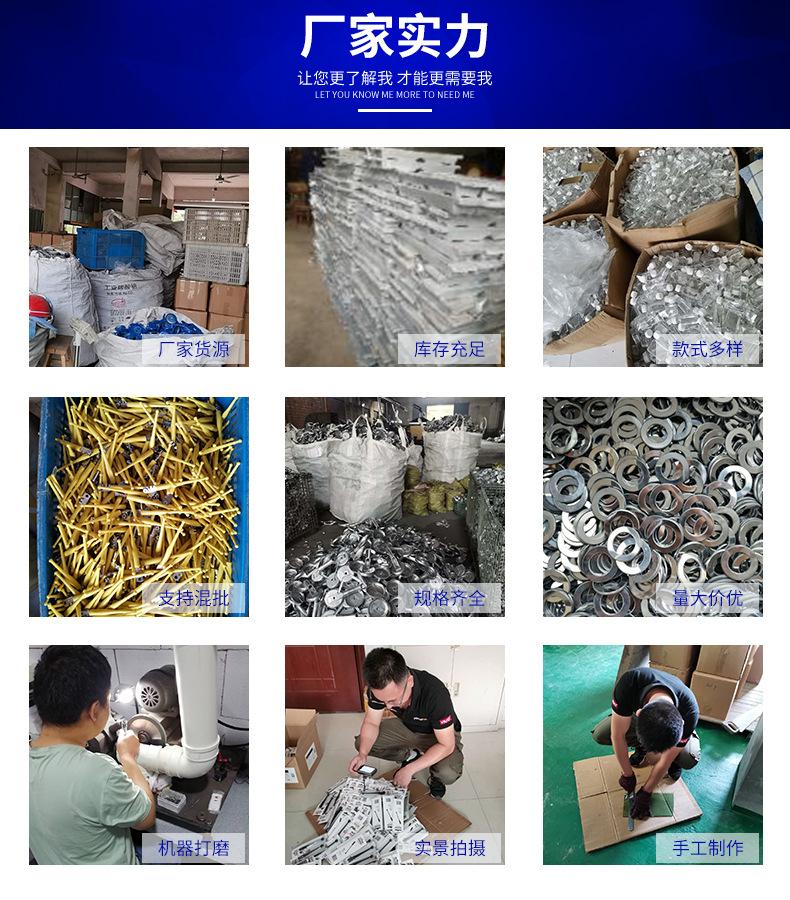 厂家实力

让您更了解我 才能更需要我
LET YOU KNOW ME MORE TO NEED ME

厂家货源

库存充足

款式多样

支持混批

规格齐全

量大价优

机器打磨

实景拍摄

手工制作