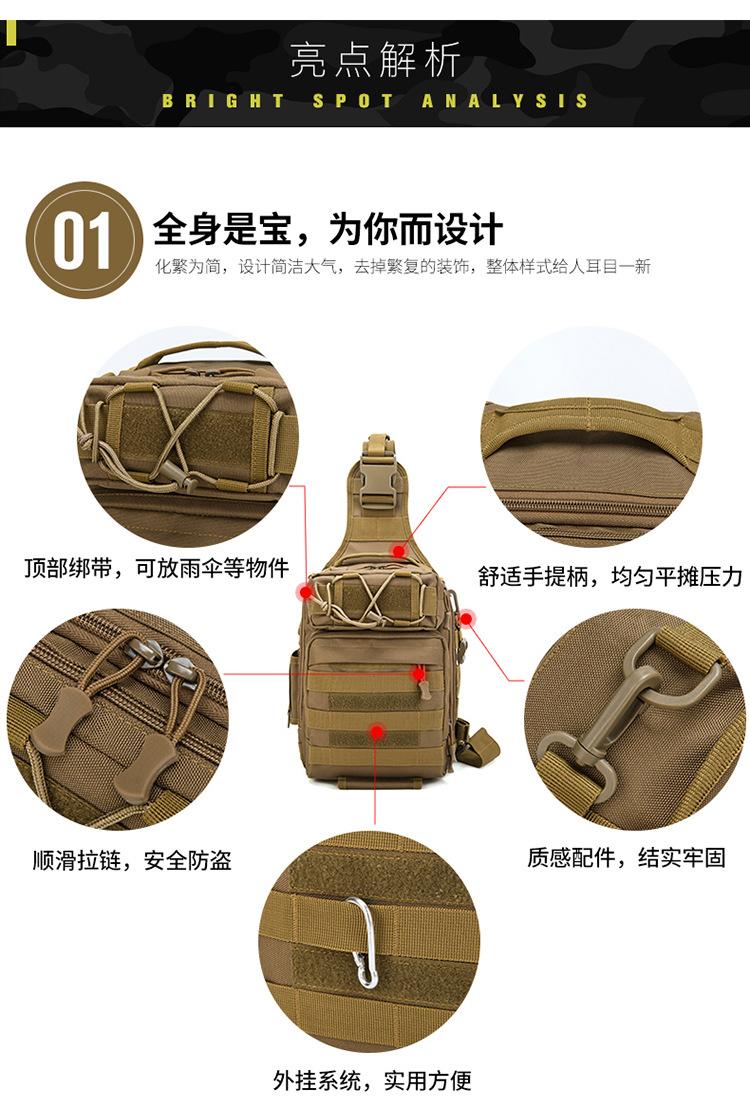 亮点解析
BRIGHT SPOT ANALYSIS

01
全身是宝，为你而设计
化繁为简，设计简洁大气，去掉繁复的装饰，整体样式给人耳目一新

顶部绑带，可放雨伞等物件

舒适手提柄，均匀平摊压力

顺滑拉链，安全防盗

质感配件，结实牢固

外挂系统，实用方便