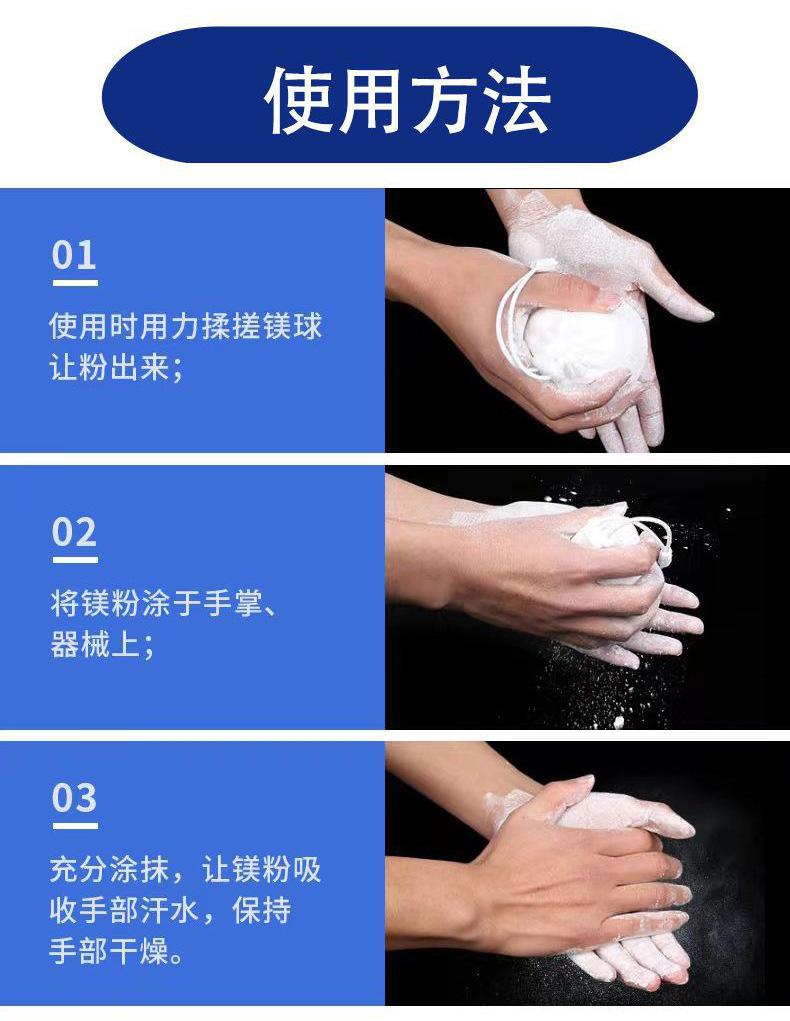 使用方法

01

使用时用力揉搓镁球让粉出来；

02

将镁粉涂于手掌、器械上；

03

充分涂抹，让镁粉吸收手部汗水，保持手部干燥。