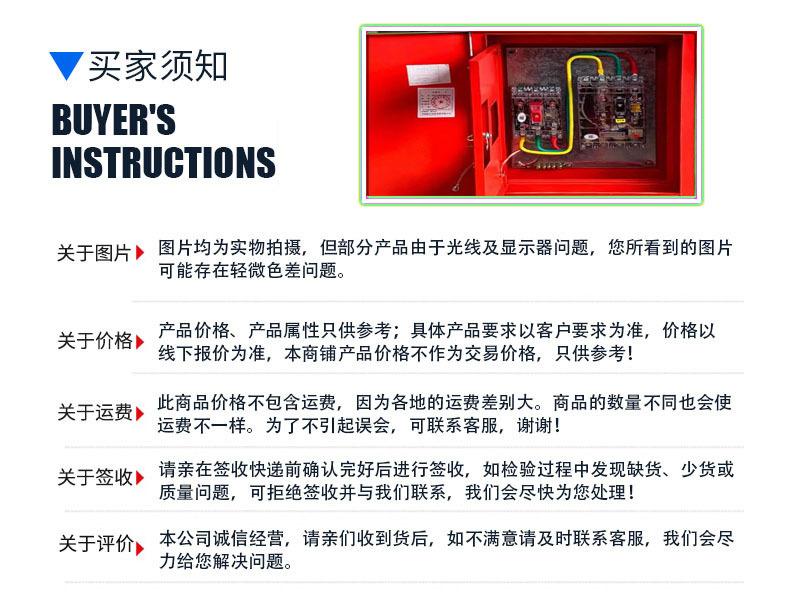 买家须知

BUYER'S INSTRUCTIONS

关于图片 图片均为实物拍摄，但部分产品由于光线及显示器问题，您所看到的图片可能存在轻微色差问题。

关于价格 产品价格、产品属性只供参考；具体产品要求以客户要求为准，价格以线下报价为准，本商铺产品价格不作为交易价格，只供参考！

关于运费 此商品价格不包含运费，因为各地的运费差别大。商品的数量不同也会使运费不一样。为了不引起误会，可联系客服，谢谢！

关于签收 请亲在签收快递前确认完好后进行签收，如检验过程中发现缺货、少货或质量问题，可拒绝签收并与我们联系，我们会尽快为您处理！

关于评价 本公司诚信经营，请亲们收到货后，如不满意请及时联系客服，我们会尽力给您解决问题。