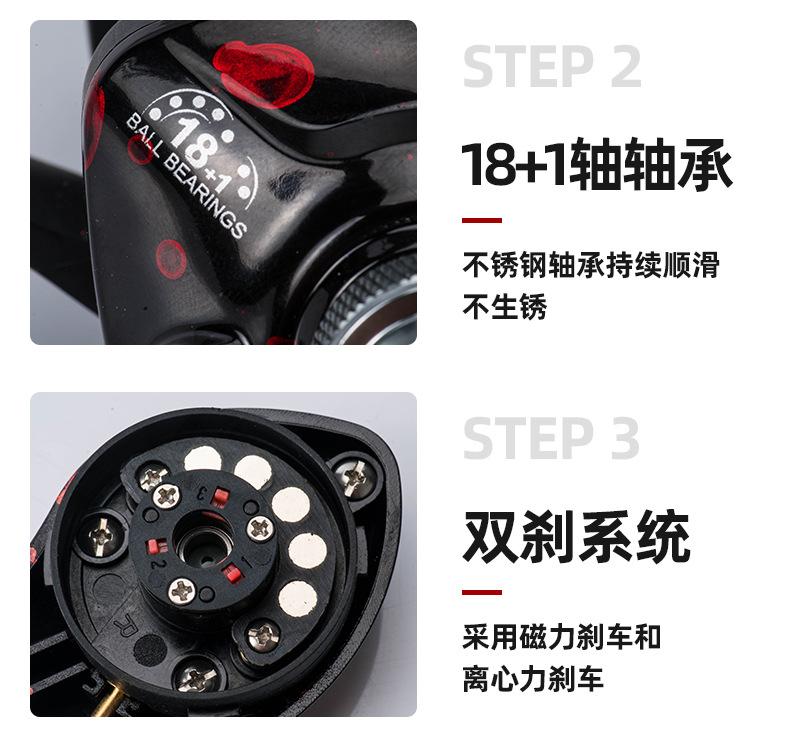 18+1
BALL BEARINGS

STEP 2

18+1轴轴承

不锈钢轴承持续顺滑不生锈

3
2
1
R

STEP 3

双刹系统

采用磁力刹车和离心力刹车