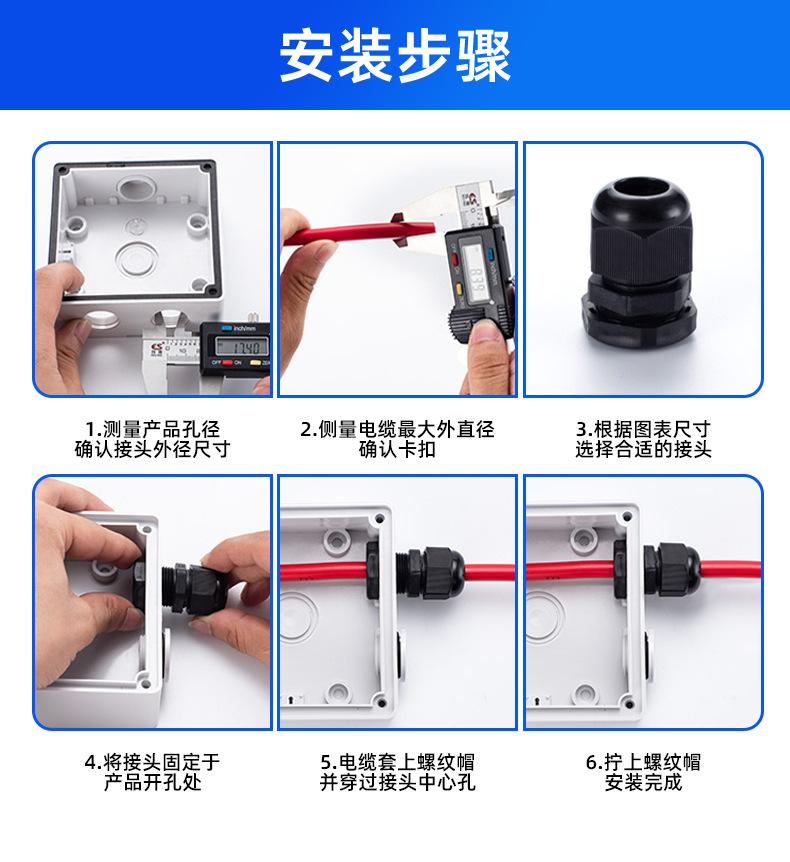 安装步骤

inch/mm
17.40
OFF ON ZERO

1.测量产品孔径
确认接头外径尺寸

2.侧量电缆最大外直径
确认卡扣

3.根据图表尺寸
选择合适的接头

4.将接头固定于
产品开孔处

5.电缆套上螺纹帽
并穿过接头中心孔

6.拧上螺纹帽
安装完成