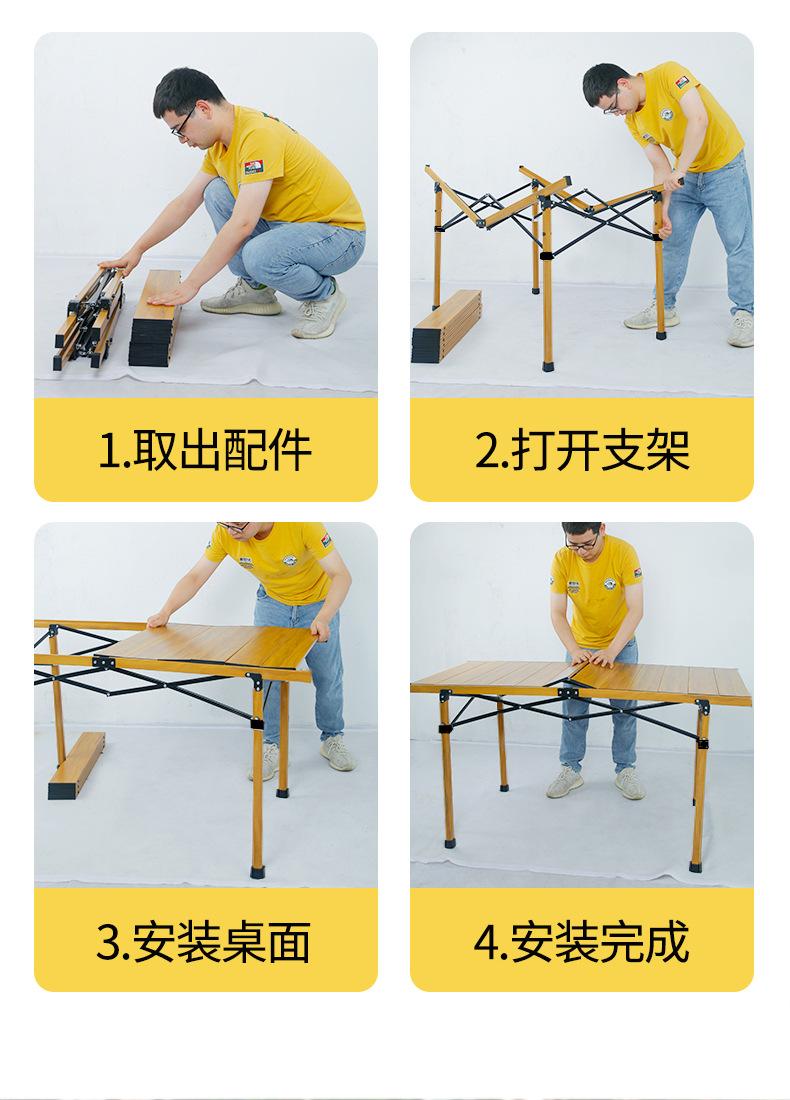 1.取出配件

2.打开支架

3.安装桌面

4.安装完成