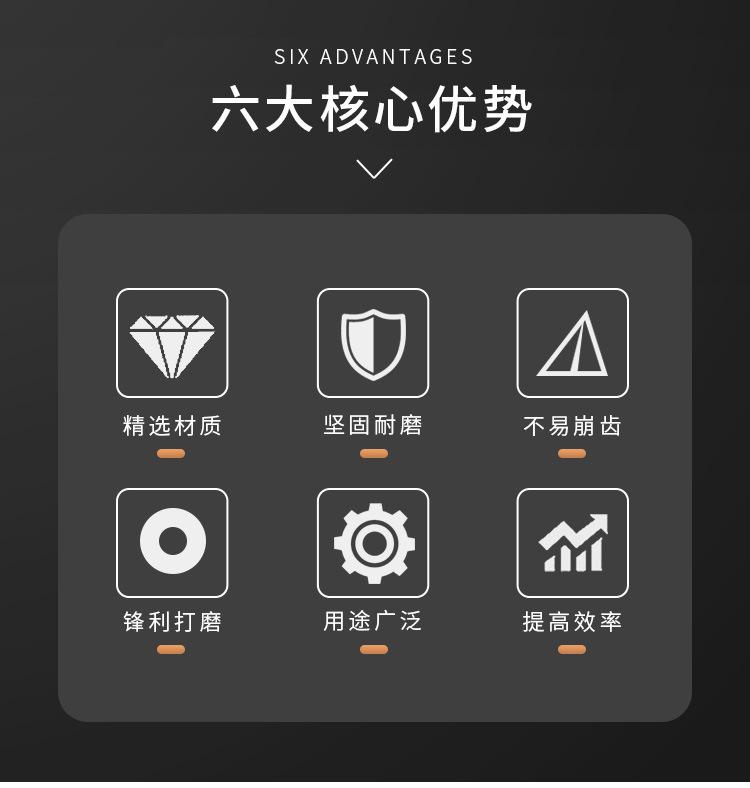 SIX ADVANTAGES

六大核心优势

精选材质

坚固耐磨

不易崩齿

锋利打磨

用途广泛

提高效率