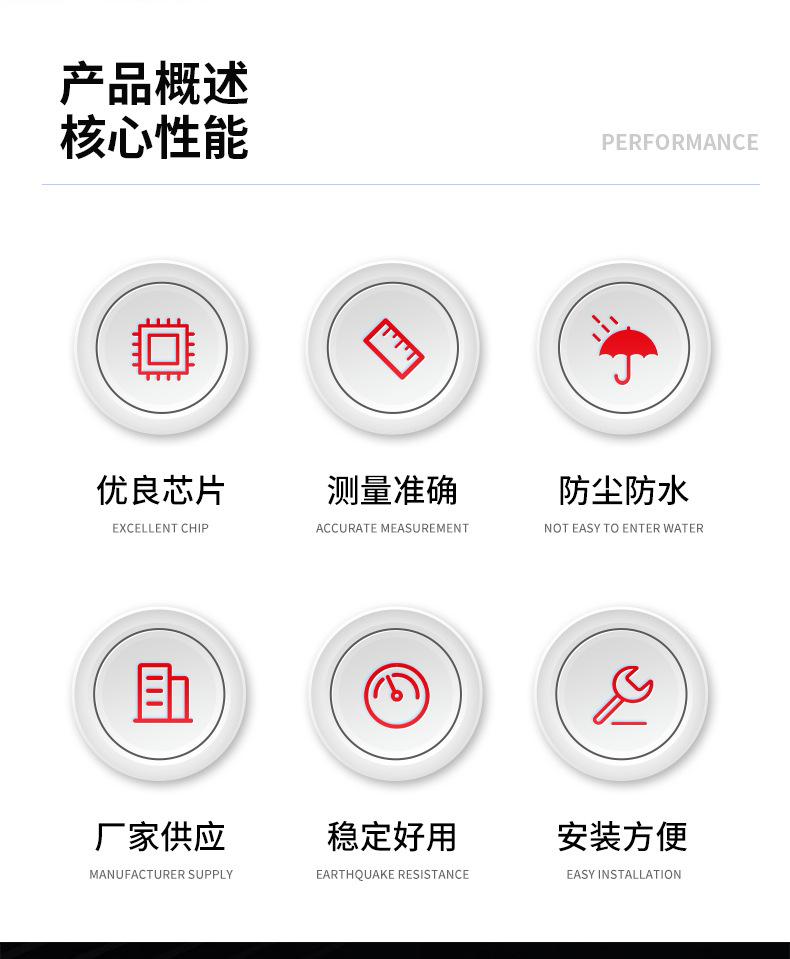 产品概述
核心性能

PERFORMANCE

优良芯片
EXCELLENT CHIP

测量准确
ACCURATE MEASUREMENT

防尘防水
NOT EASY TO ENTER WATER

厂家供应
MANUFACTURER SUPPLY

稳定好用
EARTHQUAKE RESISTANCE

安装方便
EASY INSTALLATION