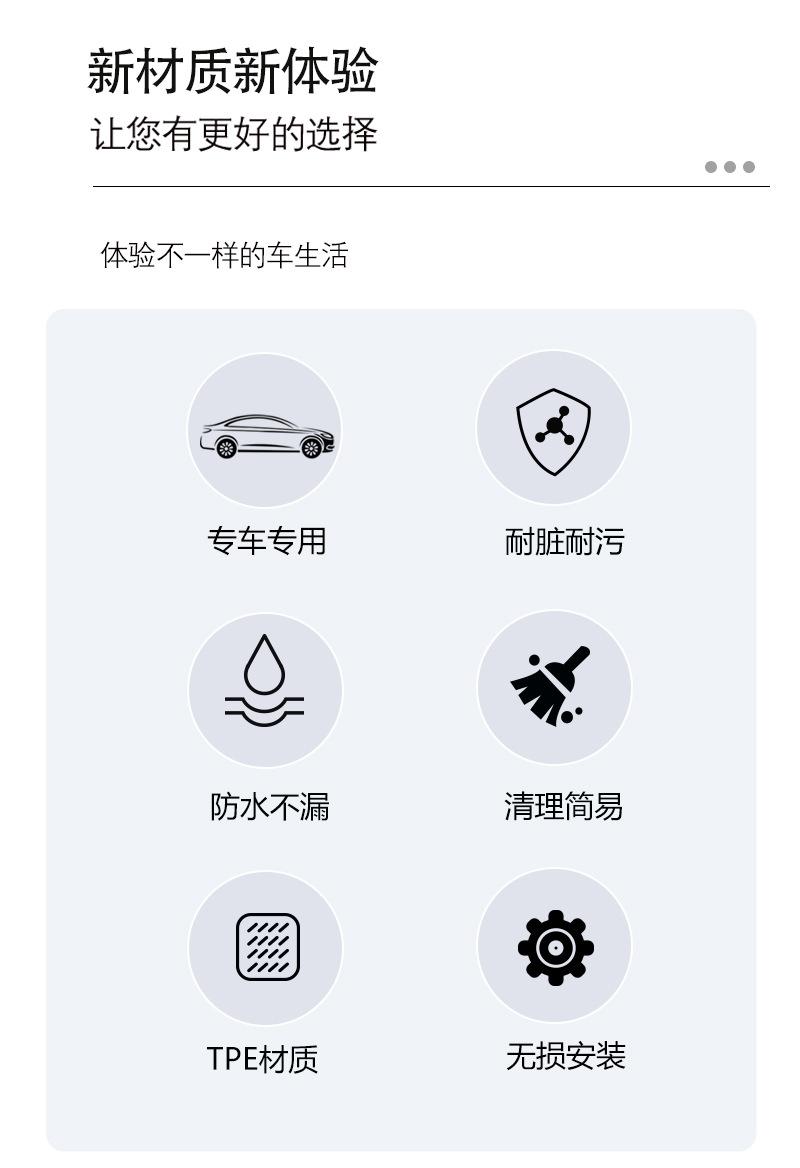 新材质新体验
让您有更好的选择

体验不一样的车生活

专车专用

耐脏耐污

防水不漏

清理简易

TPE材质

无损安装