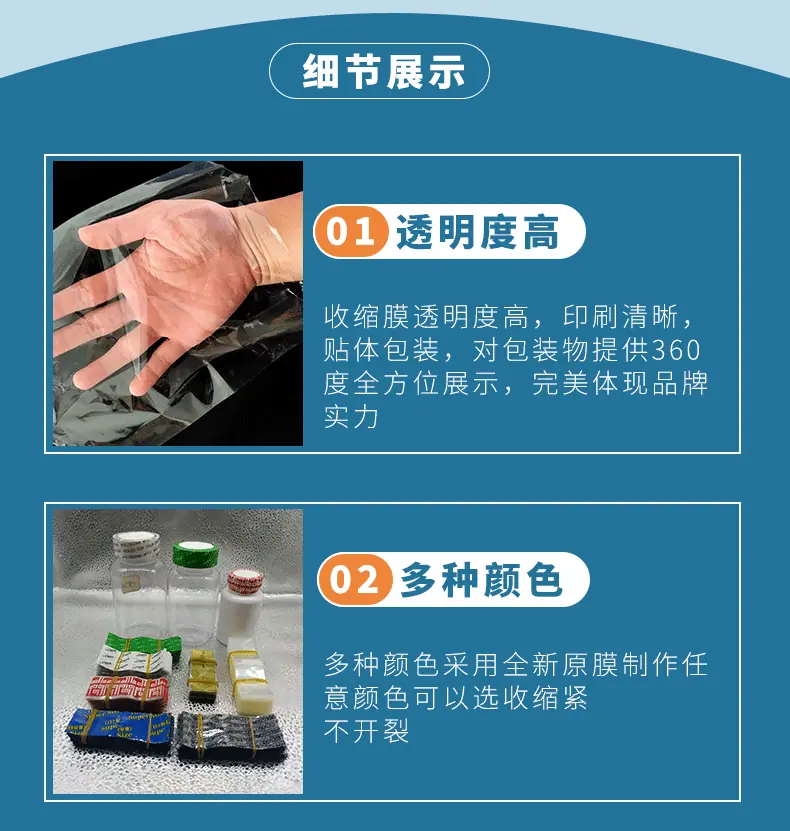 细节展示

01 透明度高

收缩膜透明度高，印刷清晰，贴体包装，对包装物提供360度全方位展示，完美体现品牌实力

02 多种颜色

多种颜色采用全新原膜制作任意颜色可以选收缩紧
不开裂