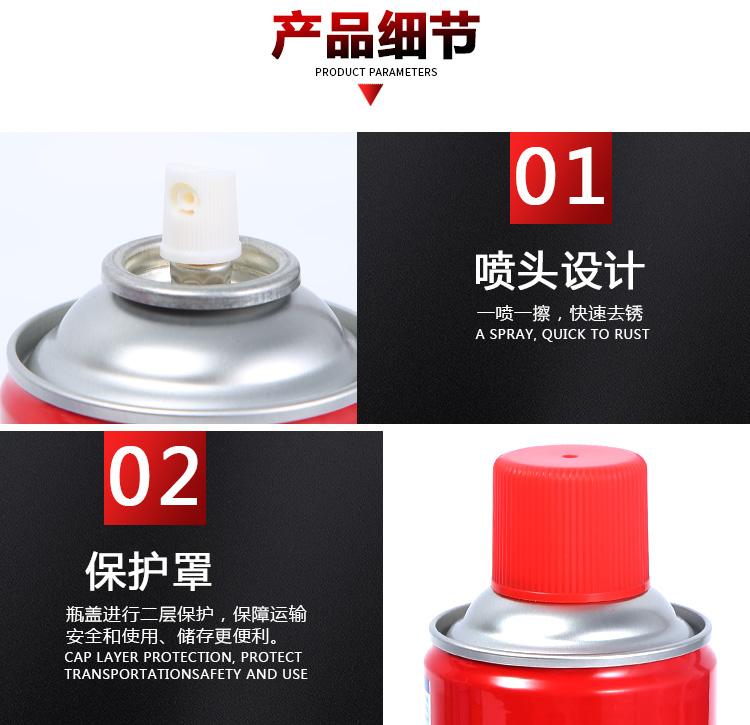 产品细节
PRODUCT PARAMETERS

01
喷头设计
一喷一擦，快速去锈
A SPRAY, QUICK TO RUST

02
保护罩
瓶盖进行二层保护，保障运输安全和使用、储存更便利。
CAP LAYER PROTECTION, PROTECT TRANSPORTATIONSAFETY AND USE