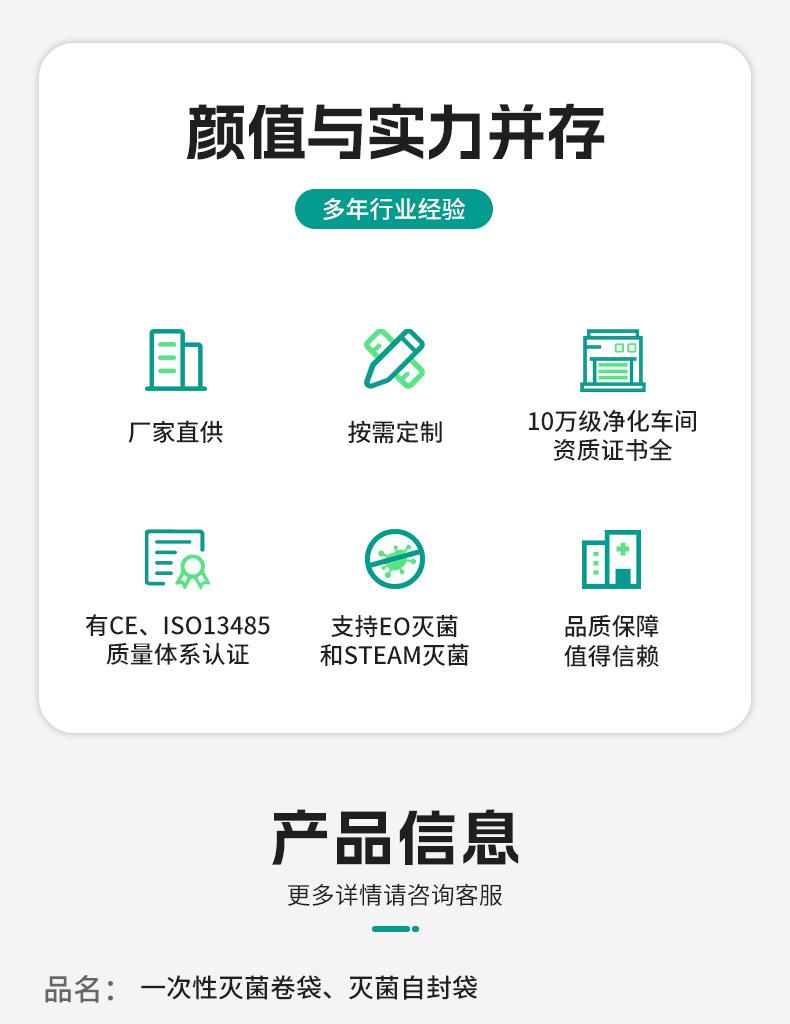 颜值与实力并存

多年行业经验

厂家直供

按需定制

10万级净化车间
资质证书全

有CE、ISO13485
质量体系认证

支持EO灭菌
和STEAM灭菌

品质保障
值得信赖

产品信息

更多详情请咨询客服

品名： 一次性灭菌卷袋、灭菌自封袋