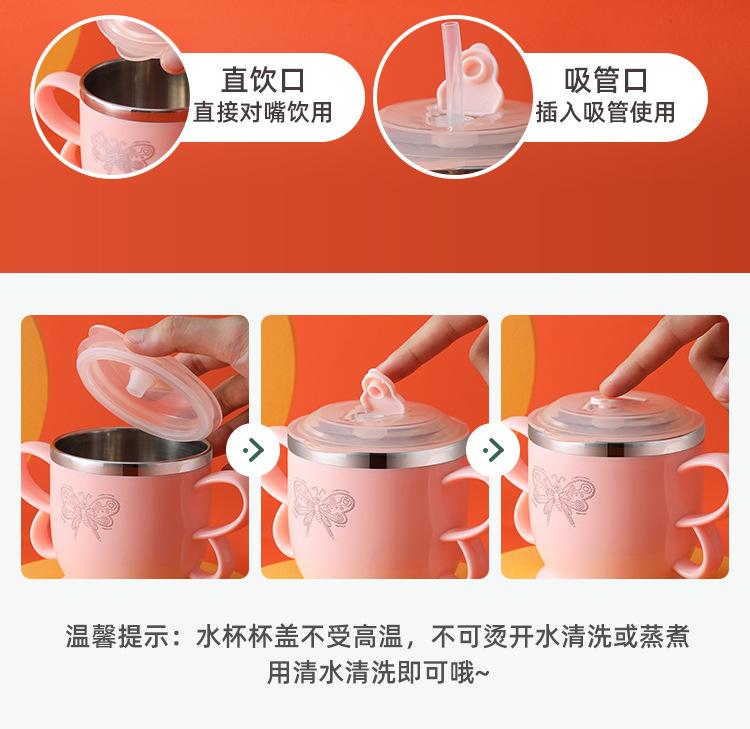 直饮口
直接对嘴饮用

吸管口
插入吸管使用

温馨提示：水杯杯盖不受高温，不可烫开水清洗或蒸煮
用清水清洗即可哦~