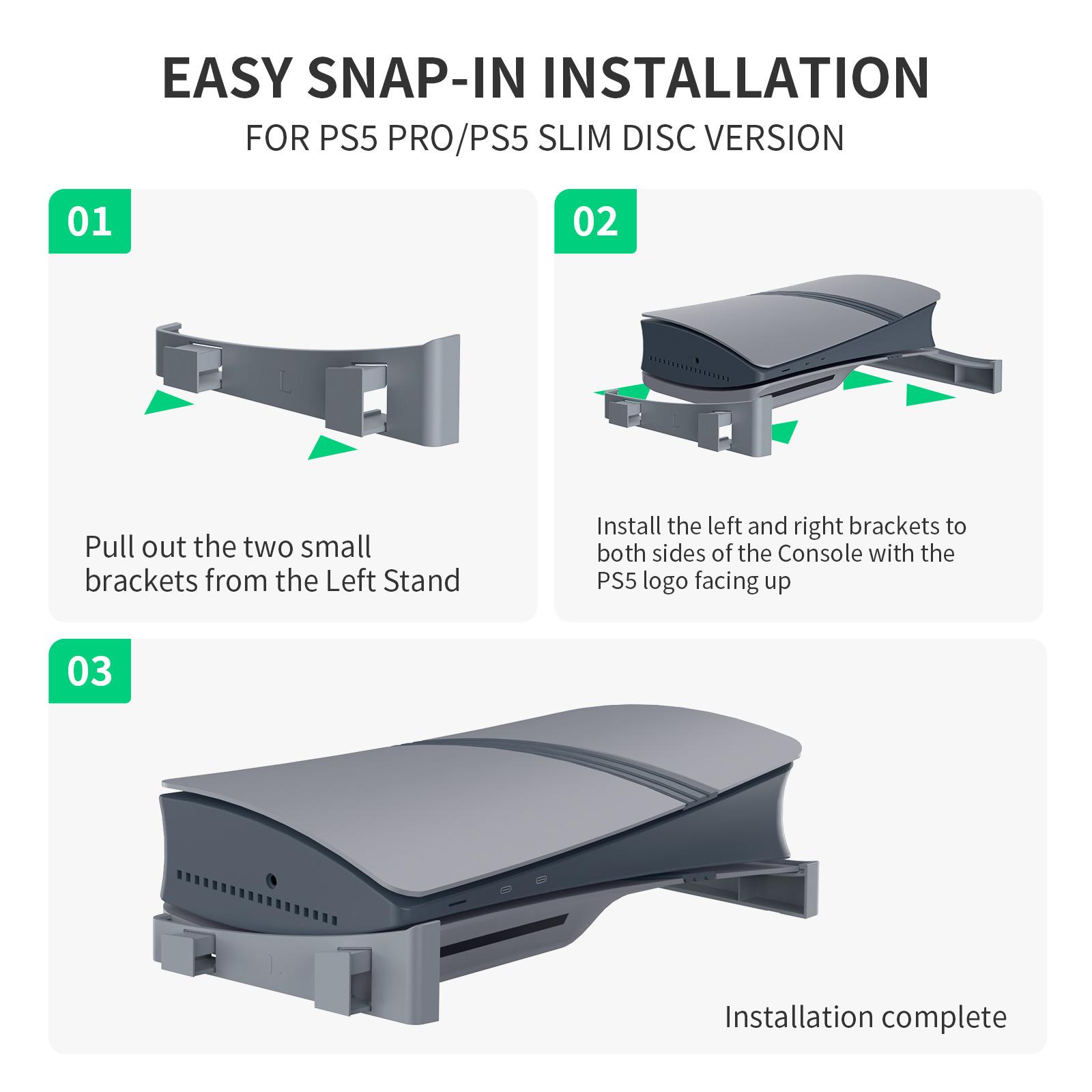 EASY SNAP-IN INSTALLATION
FOR PS5 PRO/PS5 SLIM DISC VERSION

01

L

Pull out the two small brackets from the Left Stand

02

L

Install the left and right brackets to both sides of the Console with the PS5 logo facing up

03

L

Installation complete