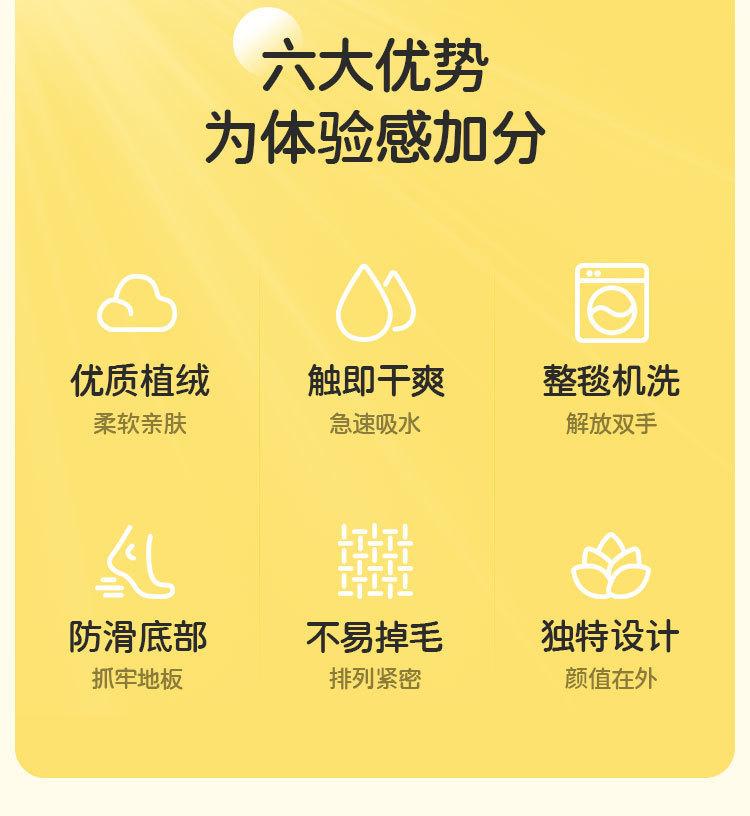 六大优势
为体验感加分

优质植绒
柔软亲肤

触即干爽
急速吸水

整毯机洗
解放双手

防滑底部
抓牢地板

不易掉毛
排列紧密

独特设计
颜值在外