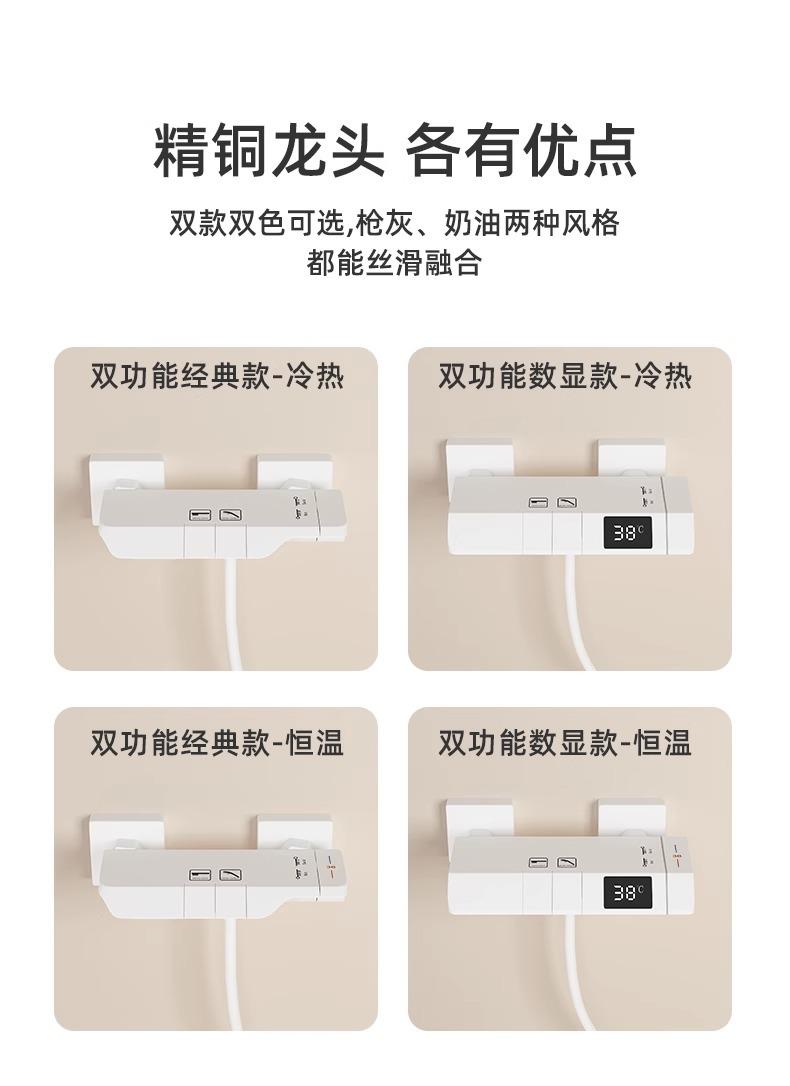 精铜龙头 各有优点

双款双色可选,枪灰、奶油两种风格
都能丝滑融合

双功能经典款-冷热

双功能数显款-冷热

38°C

双功能经典款-恒温

双功能数显款-恒温

38°C