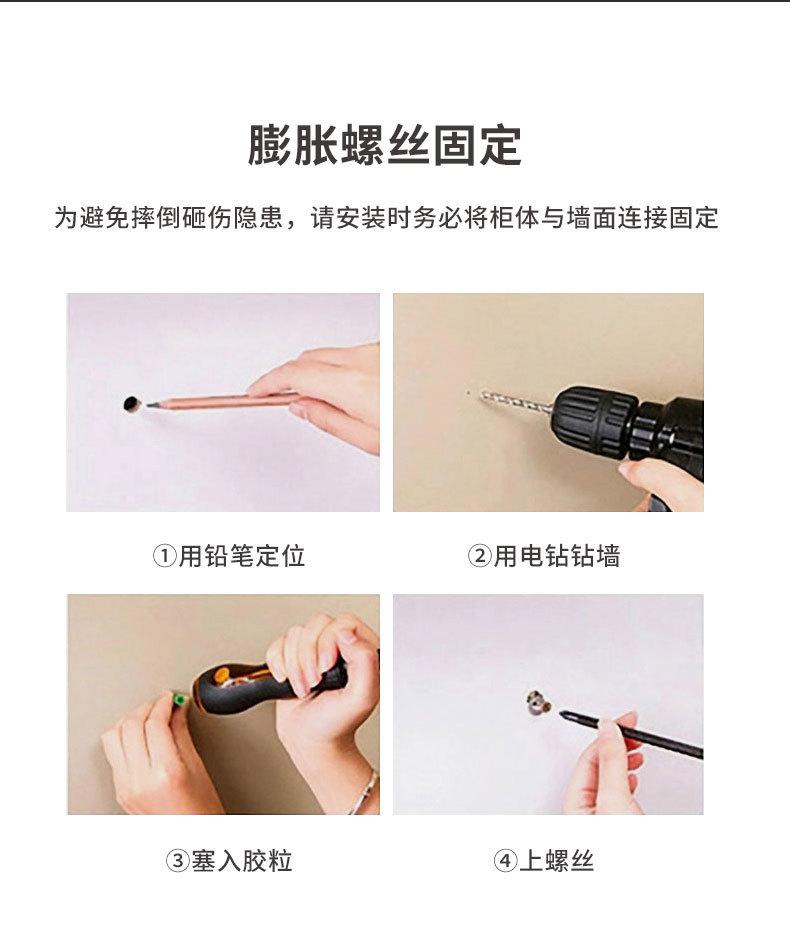 膨胀螺丝固定

为避免摔倒砸伤隐患，请安装时务必将柜体与墙面连接固定

①用铅笔定位

②用电钻钻墙

③塞入胶粒

④上螺丝