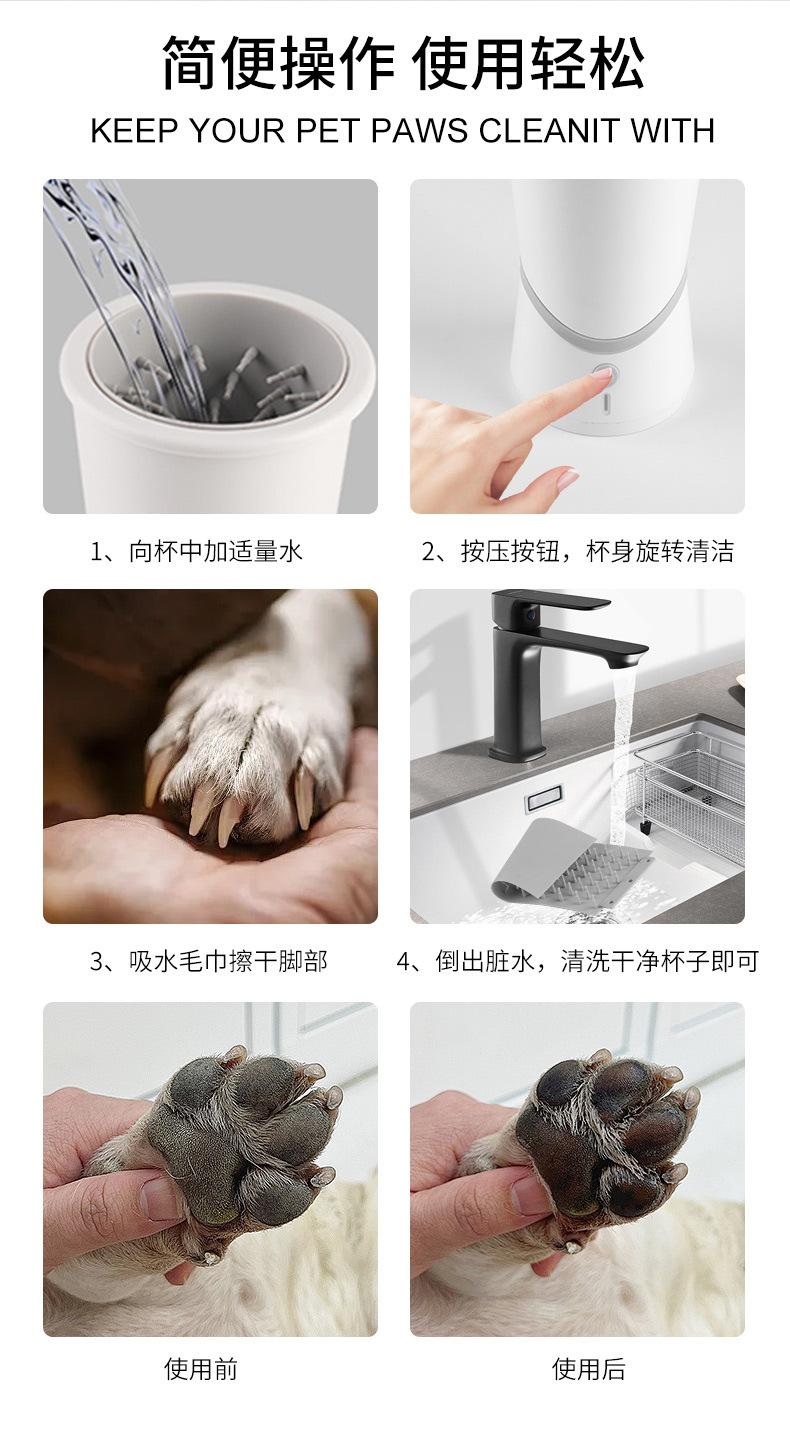 简便操作 使用轻松

KEEP YOUR PET PAWS CLEANIT WITH

1、向杯中加适量水

2、按压按钮，杯身旋转清洁

3、吸水毛巾擦干脚部

4、倒出脏水，清洗干净杯子即可

使用前

使用后