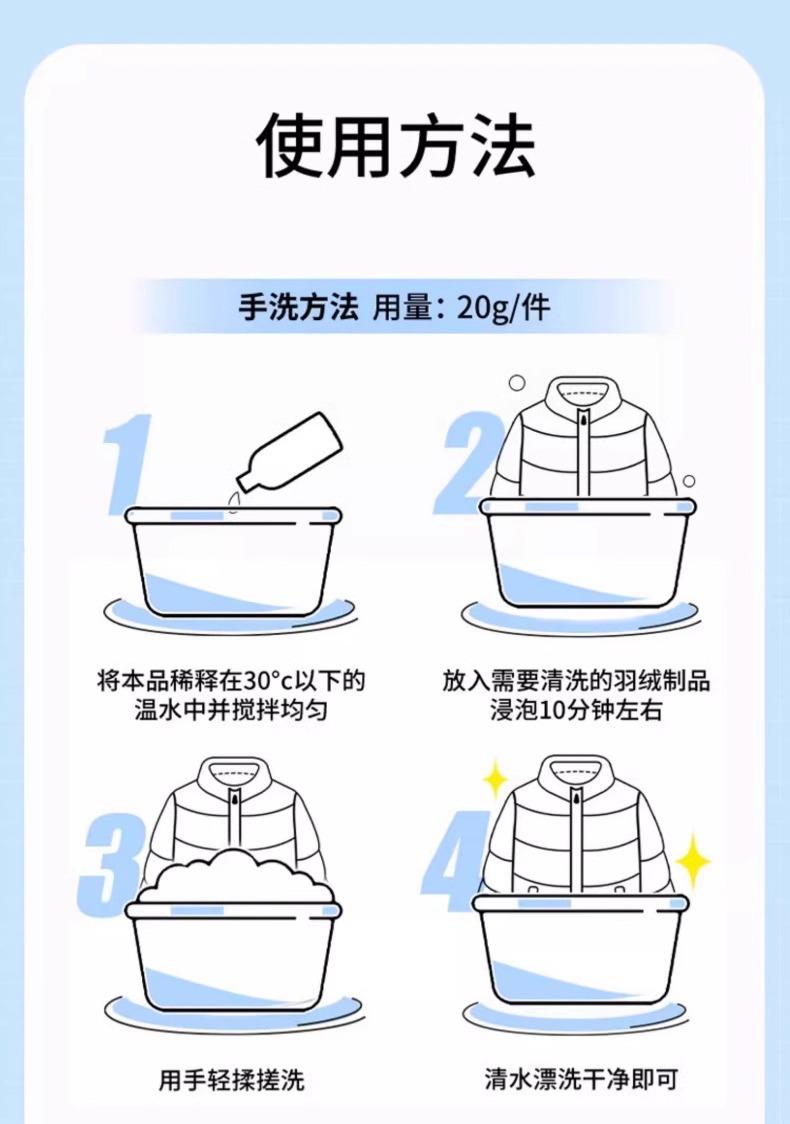 使用方法

手洗方法 用量：20g/件

1

将本品稀释在30°c以下的温水中并搅拌均匀

2

放入需要清洗的羽绒制品浸泡10分钟左右

3

用手轻揉搓洗

4

清水漂洗干净即可