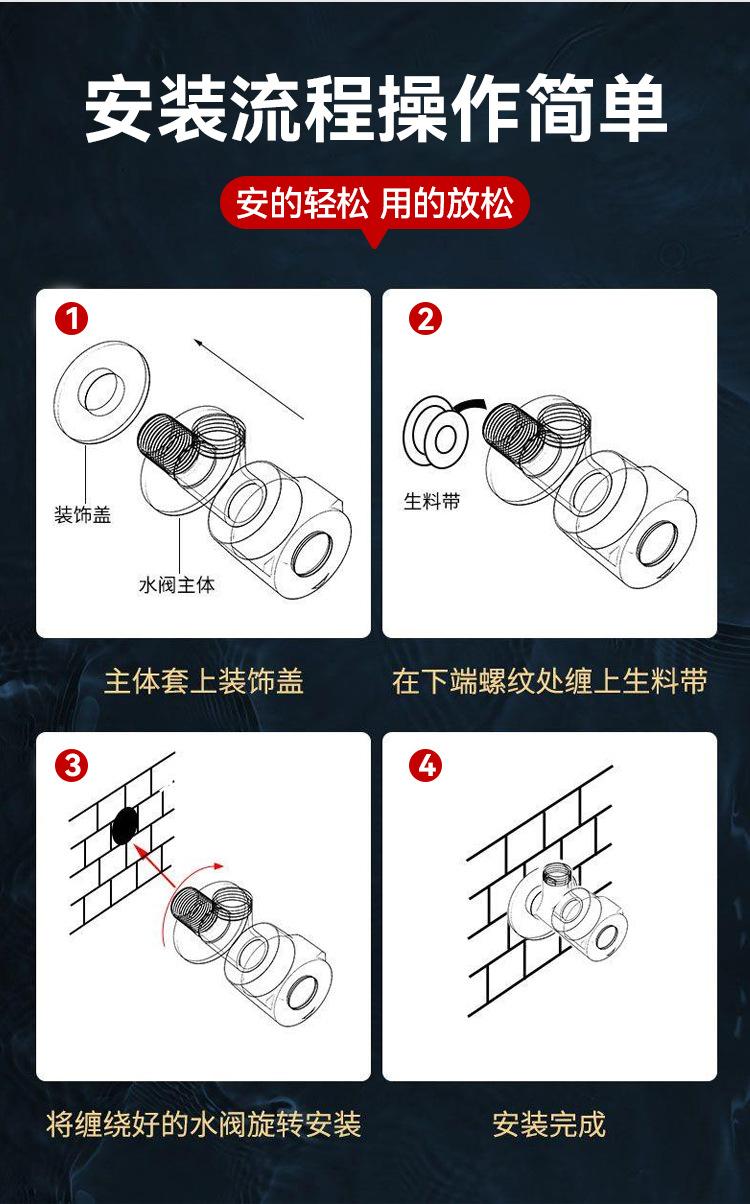 安装流程操作简单

安的轻松 用的放松

1

装饰盖

水阀主体

主体套上装饰盖

2

生料带

在下端螺纹处缠上生料带

3

将缠绕好的水阀旋转安装

4

安装完成