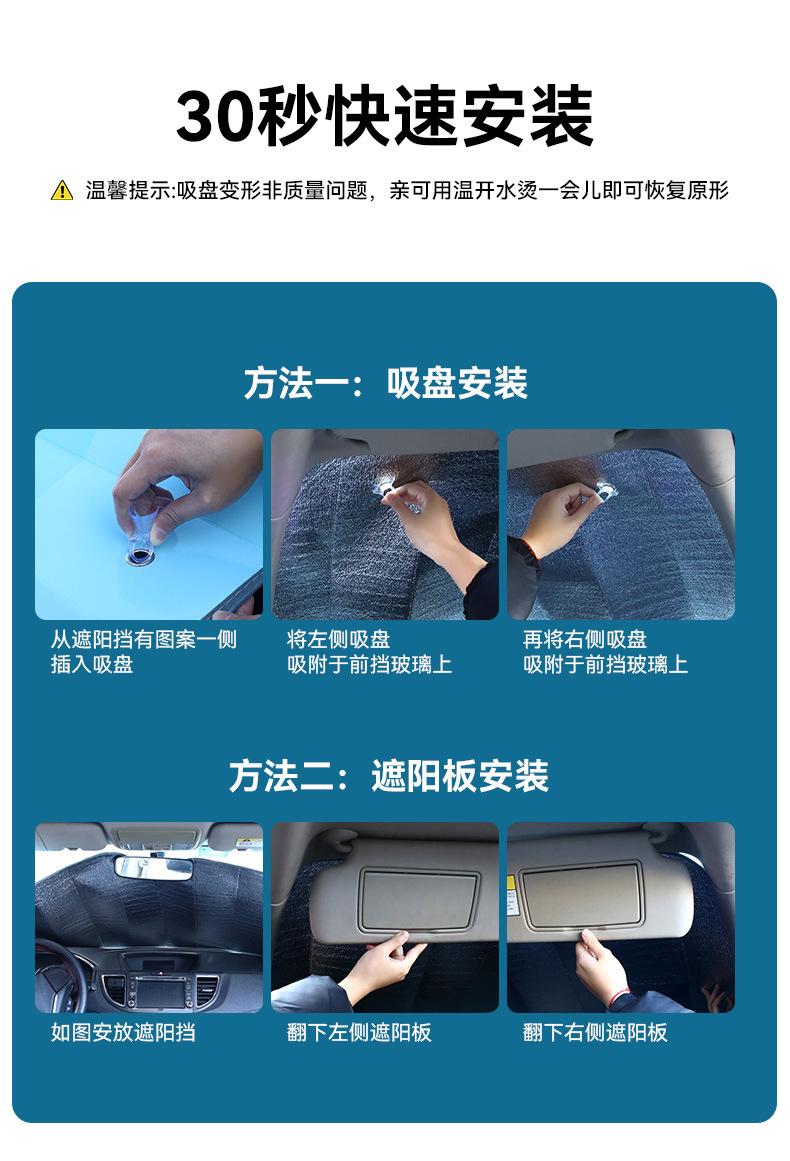 30秒快速安装

温馨提示:吸盘变形非质量问题，亲可用温开水烫一会儿即可恢复原形

方法一：吸盘安装

从遮阳挡有图案一侧插入吸盘

将左侧吸盘吸附于前挡玻璃上

再将右侧吸盘吸附于前挡玻璃上

方法二：遮阳板安装

如图安放遮阳挡

翻下左侧遮阳板

翻下右侧遮阳板