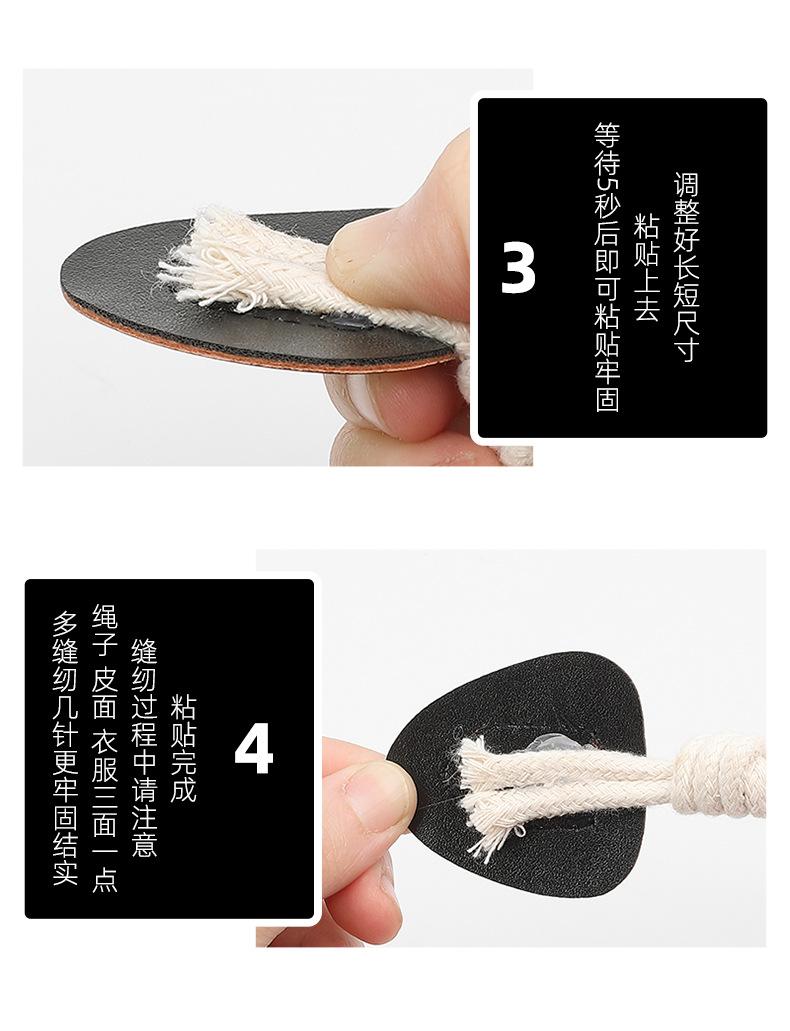 3

调整好长短尺寸
粘贴上去
等待5秒后即可粘贴牢固

4

粘贴完成
缝纫过程中请注意
绳子 皮面 衣服三面一点
多缝纫几针更牢固结实