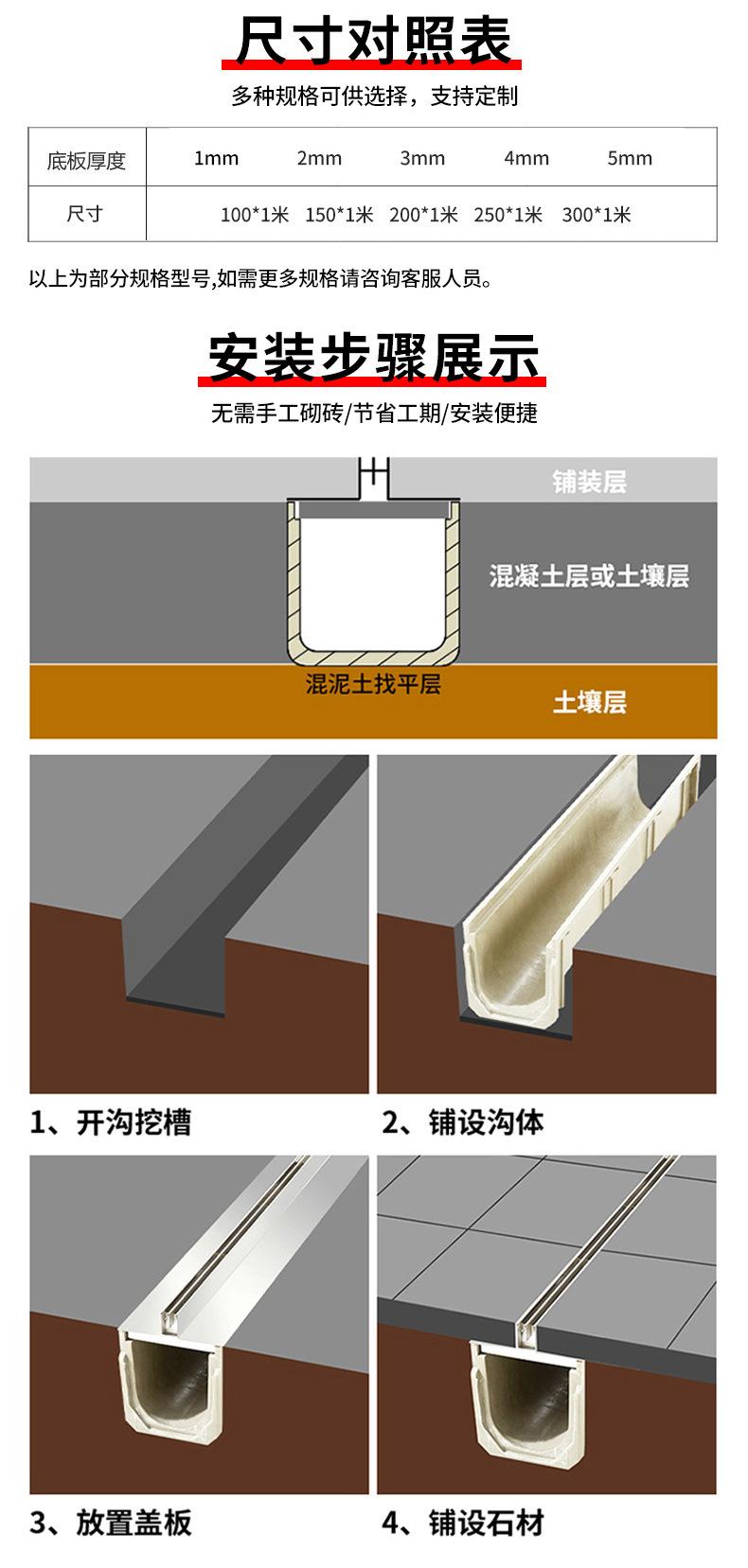 尺寸对照表

多种规格可供选择，支持定制

| 底板厚度 | 1mm | 2mm | 3mm | 4mm | 5mm |
|---|---|---|---|---|---|
| 尺寸 | 100*1米 | 150*1米 | 200*1米 | 250*1米 | 300*1米 |

以上为部分规格型号,如需更多规格请咨询客服人员。

安装步骤展示

无需手工砌砖/节省工期/安装便捷

铺装层

混凝土层或土壤层

混泥土找平层

土壤层

1、开沟挖槽

2、铺设沟体

3、放置盖板

4、铺设石材