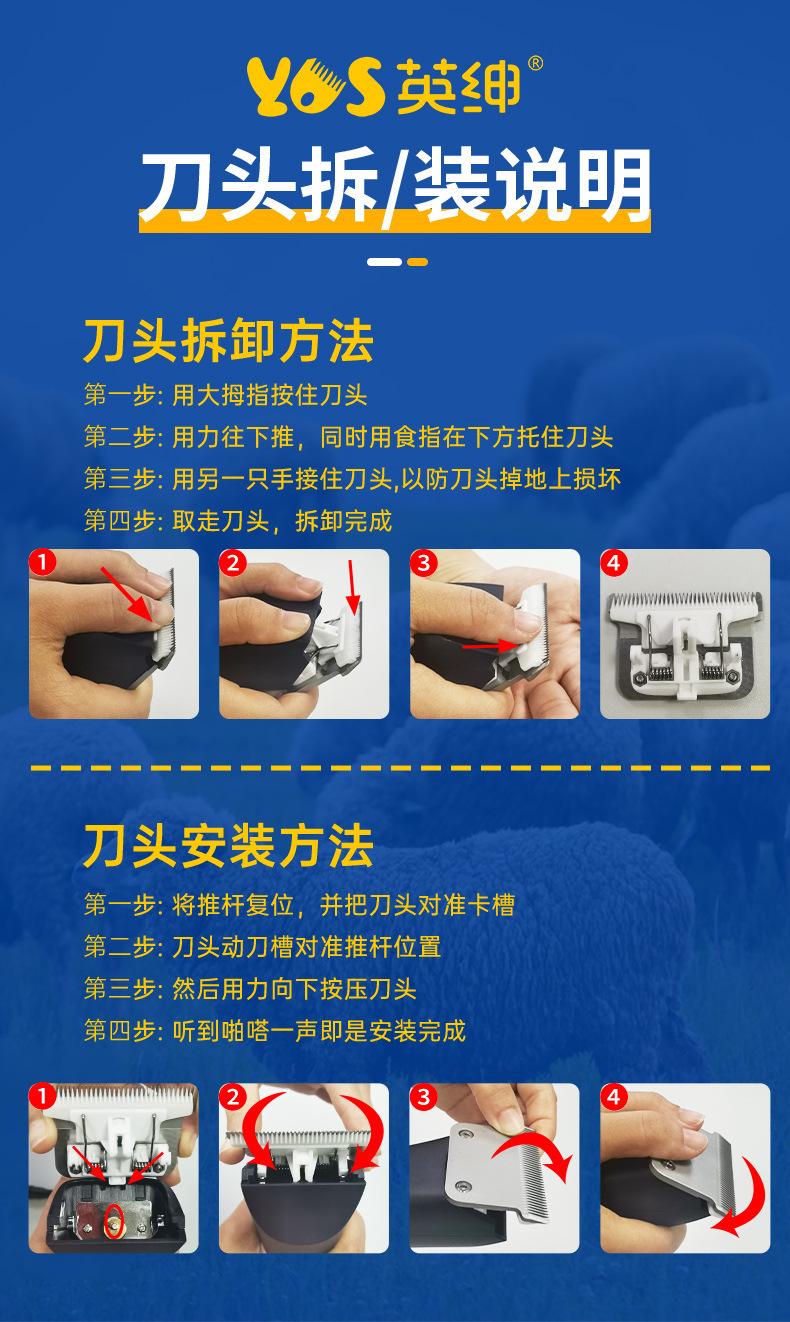 YOS 英绅®

刀头拆/装说明

刀头拆卸方法

第一步: 用大拇指按住刀头

第二步: 用力往下推，同时用食指在下方托住刀头

第三步: 用另一只手接住刀头,以防刀头掉地上损坏

第四步: 取走刀头，拆卸完成

1

2

3

4

刀头安装方法

第一步: 将推杆复位，并把刀头对准卡槽

第二步: 刀头动刀槽对准推杆位置

第三步: 然后用力向下按压刀头

第四步: 听到啪嗒一声即是安装完成

1

2

3

4