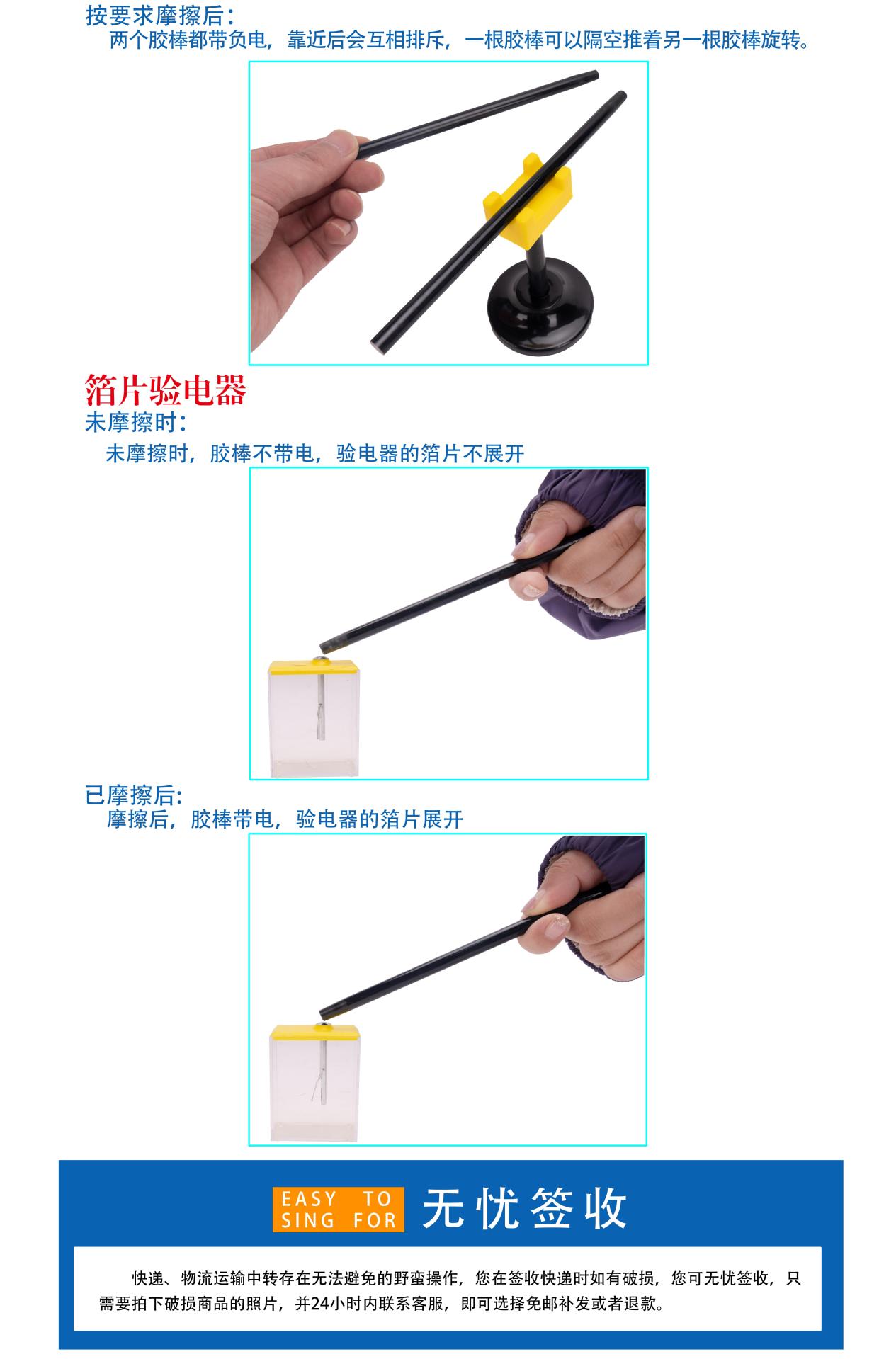 按要求摩擦后：
两个胶棒都带负电，靠近后会互相排斥，一根胶棒可以隔空推着另一根胶棒旋转。

箔片验电器
未摩擦时：
未摩擦时，胶棒不带电，验电器的箔片不展开

已摩擦后：
摩擦后，胶棒带电，验电器的箔片展开

EASY TO SING FOR
无忧签收

快递、物流运输中转存在无法避免的野蛮操作，您在签收快递时如有破损，您可无忧签收，只需要拍下破损商品的照片，并24小时内联系客服，即可选择免邮补发或者退款。