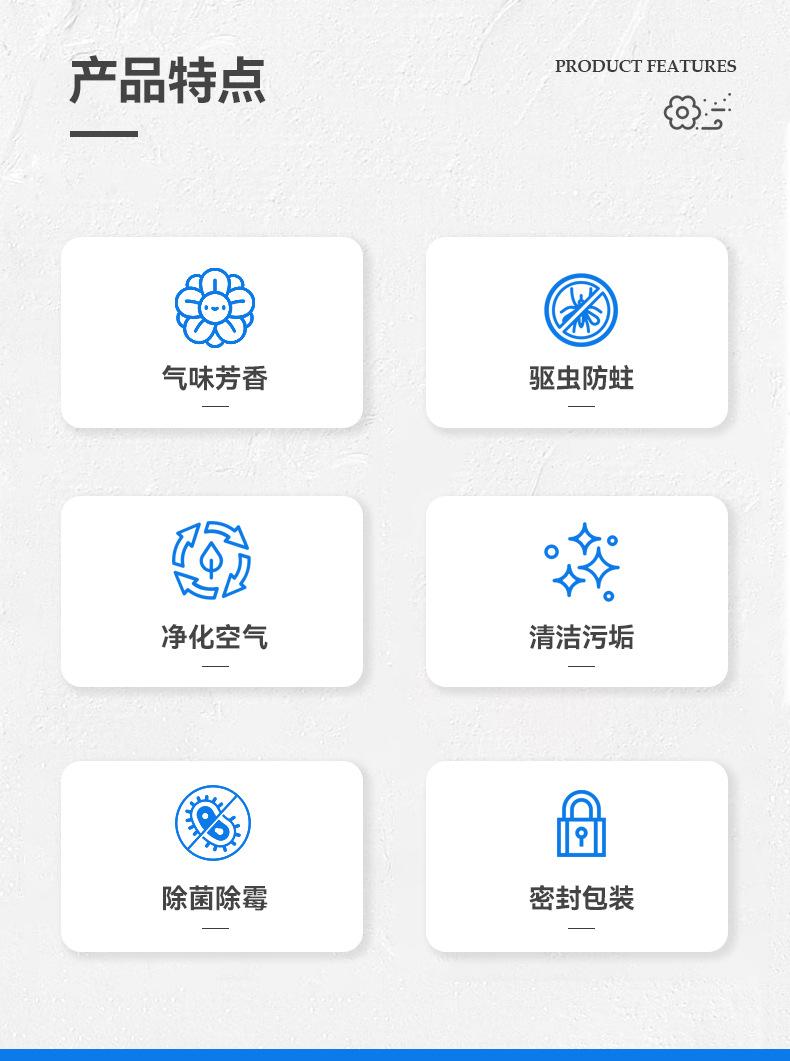 产品特点

PRODUCT FEATURES

气味芳香

驱虫防蛀

净化空气

清洁污垢

除菌除霉

密封包装