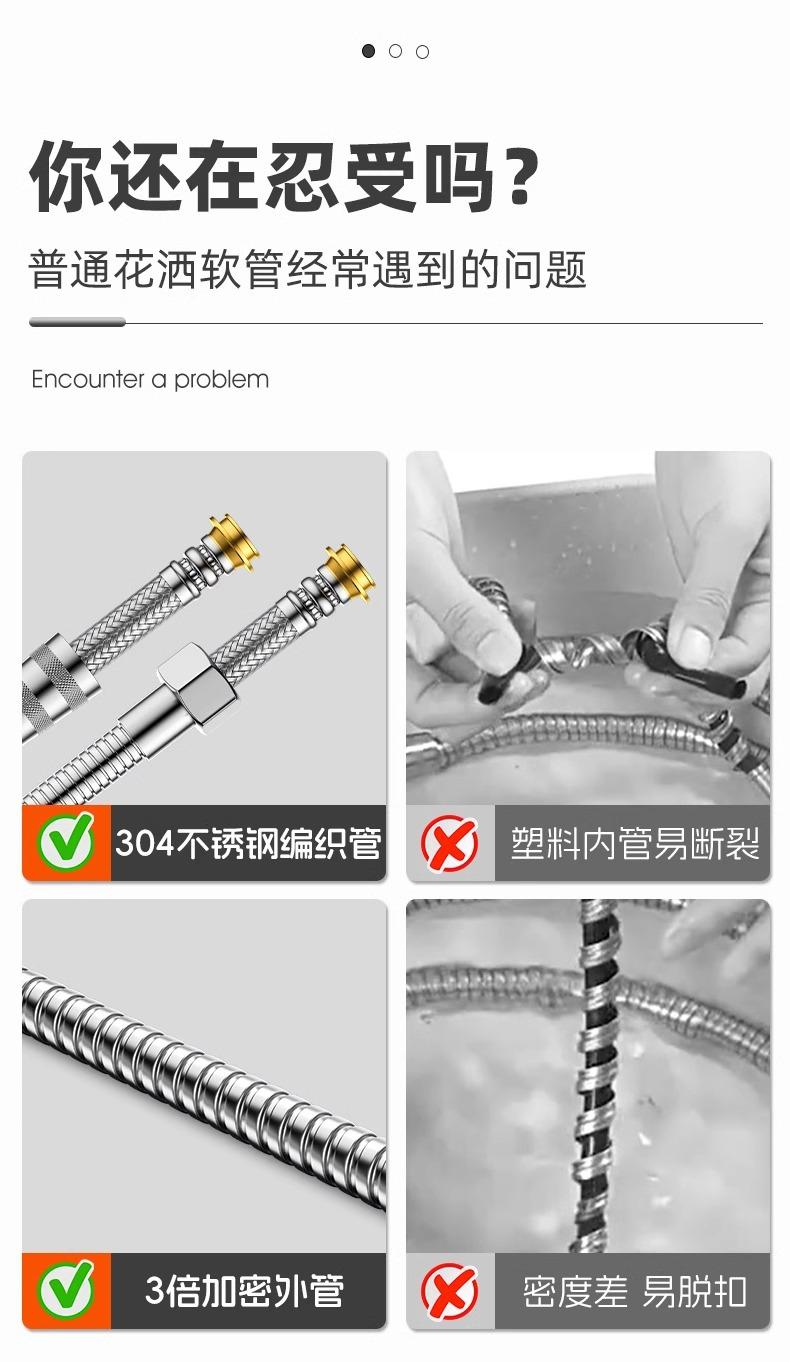 你还在忍受吗？

普通花洒软管经常遇到的问题

Encounter a problem

304不锈钢编织管

塑料内管易断裂

3倍加密外管

密度差 易脱扣