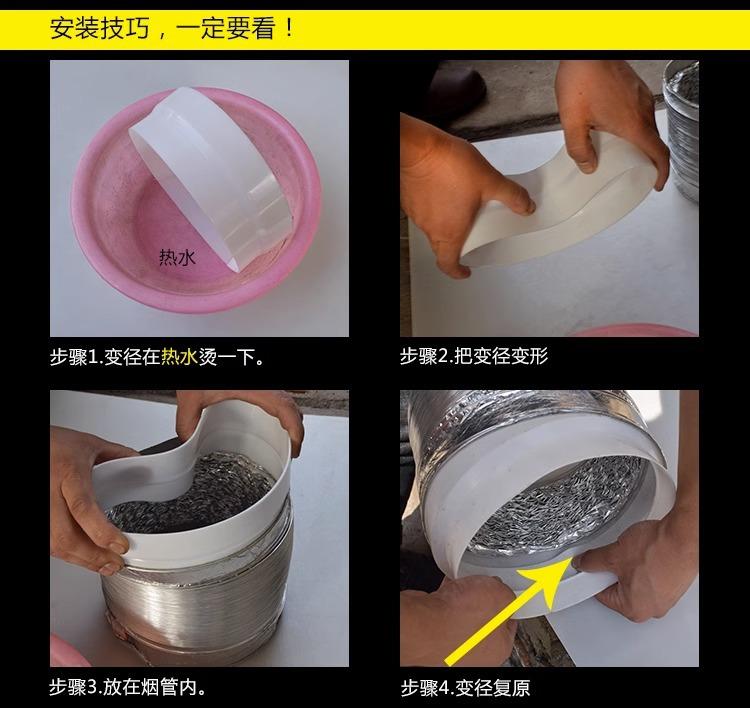 安装技巧，一定要看！

热水

步骤1.变径在热水烫一下。

步骤2.把变径变形

步骤3.放在烟管内。

步骤4.变径复原