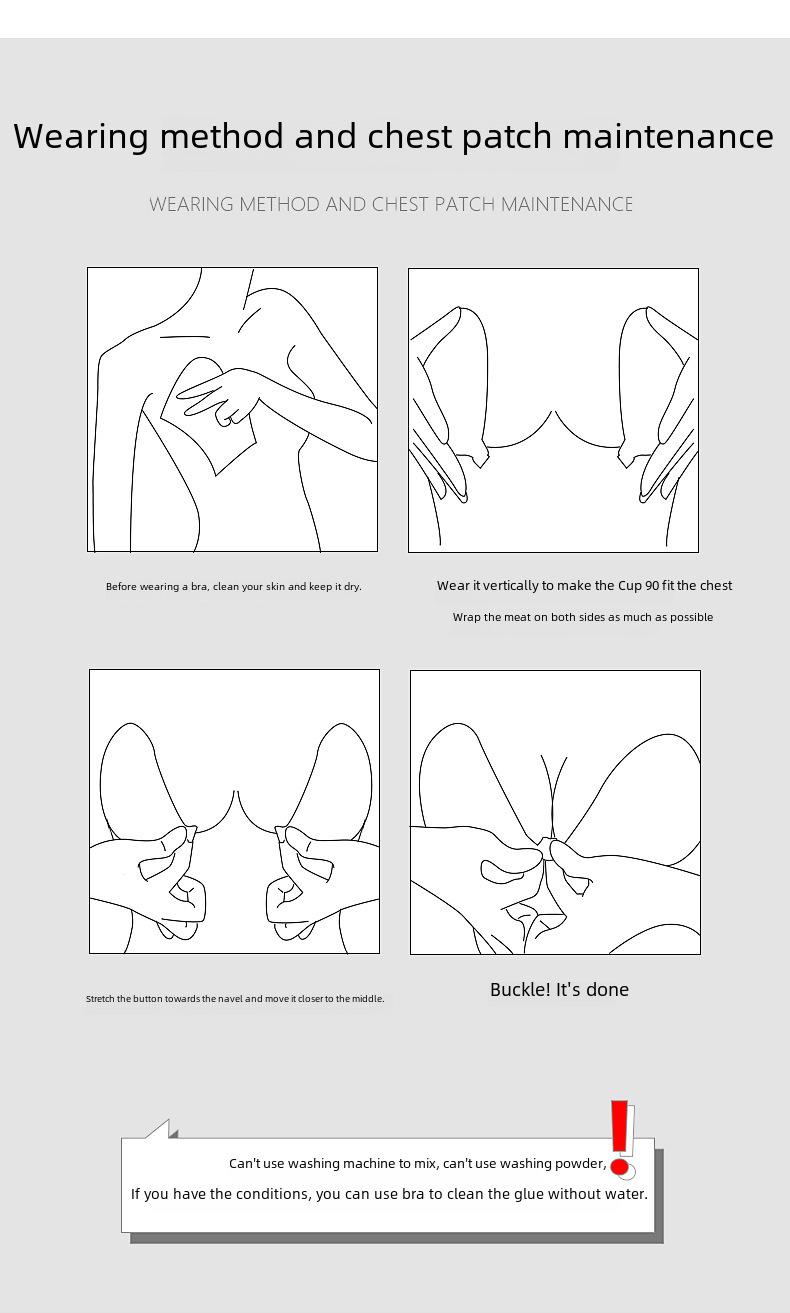 Wearing method and chest patch maintenance

WEARING METHOD AND CHEST PATCH MAINTENANCE

Before wearing a bra, clean your skin and keep it dry.

Wear it vertically to make the Cup 90 fit the chest

Wrap the meat on both sides as much as possible

Stretch the button towards the navel and move it closer to the middle.

Buckle! It's done

Can't use washing machine to mix, can't use washing powder,

If you have the conditions, you can use bra to clean the glue without water.