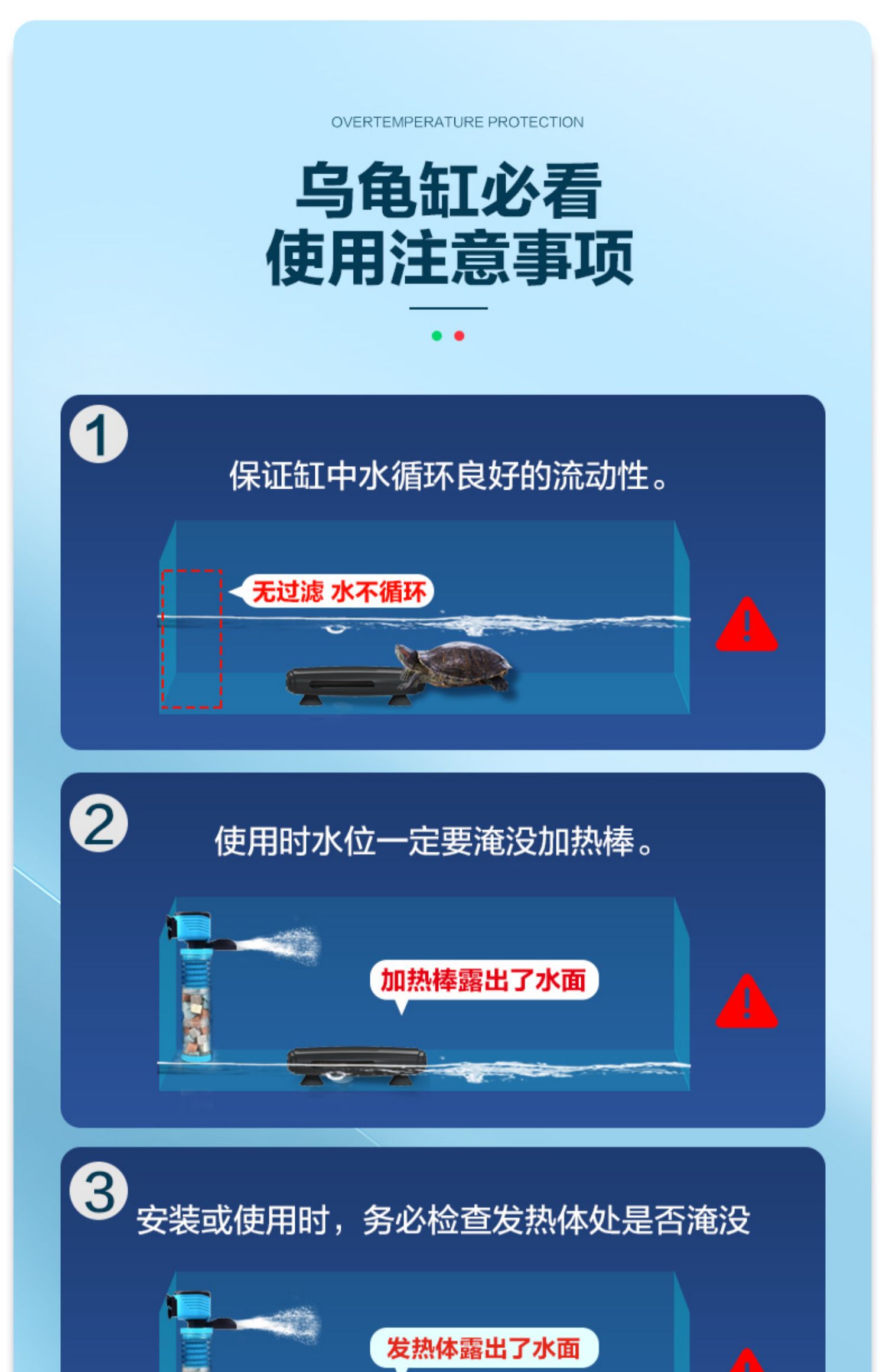 OVERTEMPERATURE PROTECTION

乌龟缸必看
使用注意事项

1

保证缸中水循环良好的流动性。

无过滤 水不循环

2

使用时水位一定要淹没加热棒。

加热棒露出了水面

3

安装或使用时，务必检查发热体处是否淹没

发热体露出了水面