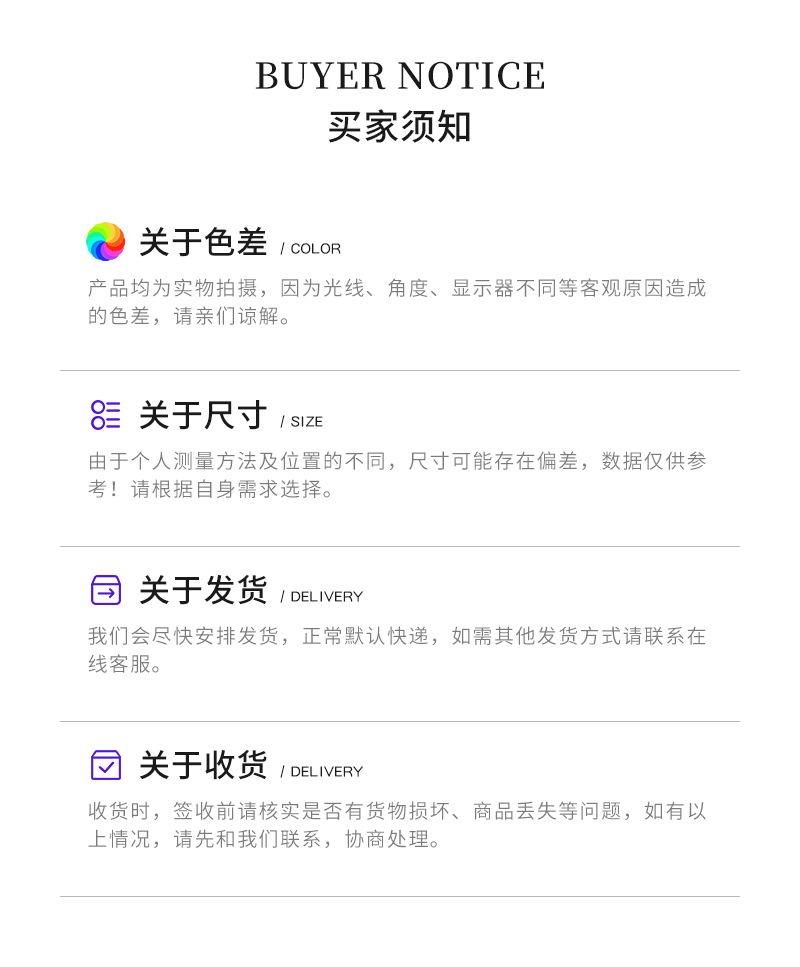 BUYER NOTICE
买家须知

关于色差 / COLOR

产品均为实物拍摄，因为光线、角度、显示器不同等客观原因造成的色差，请亲们谅解。

关于尺寸 / SIZE

由于个人测量方法及位置的不同，尺寸可能存在偏差，数据仅供参考！请根据自身需求选择。

关于发货 / DELIVERY

我们会尽快安排发货，正常默认快递，如需其他发货方式请联系在线客服。

关于收货 / DELIVERY

收货时，签收前请核实是否有货物损坏、商品丢失等问题，如有以上情况，请先和我们联系，协商处理。