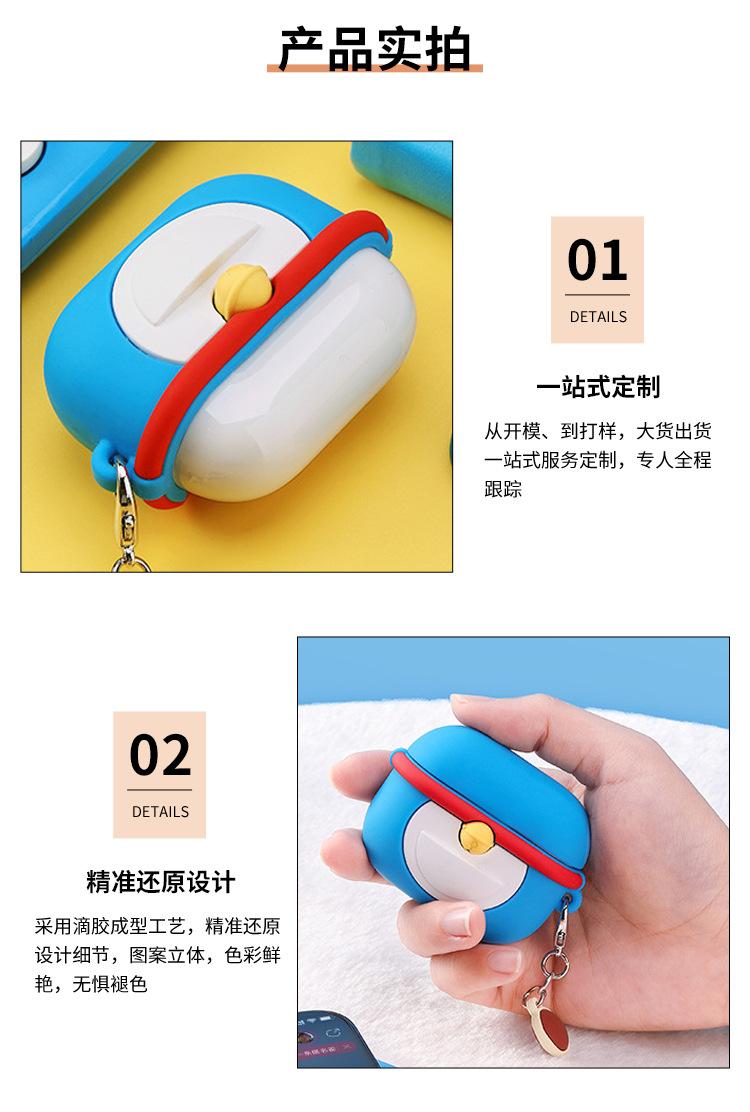 产品实拍

01
DETAILS

一站式定制

从开模、到打样，大货出货一站式服务定制，专人全程跟踪

02
DETAILS

精准还原设计

采用滴胶成型工艺，精准还原设计细节，图案立体，色彩鲜艳，无惧褪色