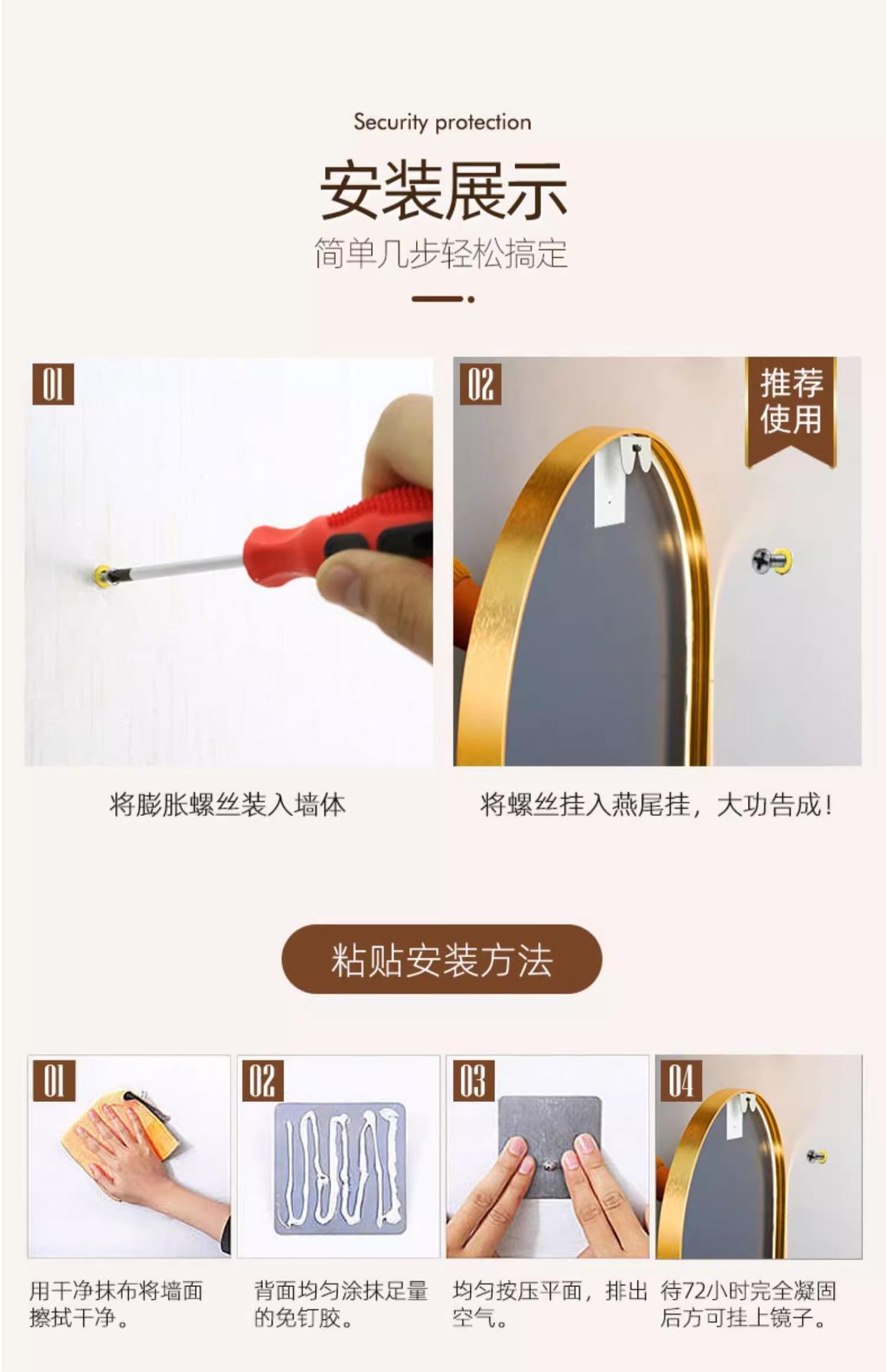 Security protection

安装展示

简单几步轻松搞定

01

将膨胀螺丝装入墙体

02

推荐使用

将螺丝挂入燕尾挂，大功告成！

粘贴安装方法

01

用干净抹布将墙面擦拭干净。

02

背面均匀涂抹足量的免钉胶。

03

均匀按压平面，排出空气。

04

待72小时完全凝固后方可挂上镜子。