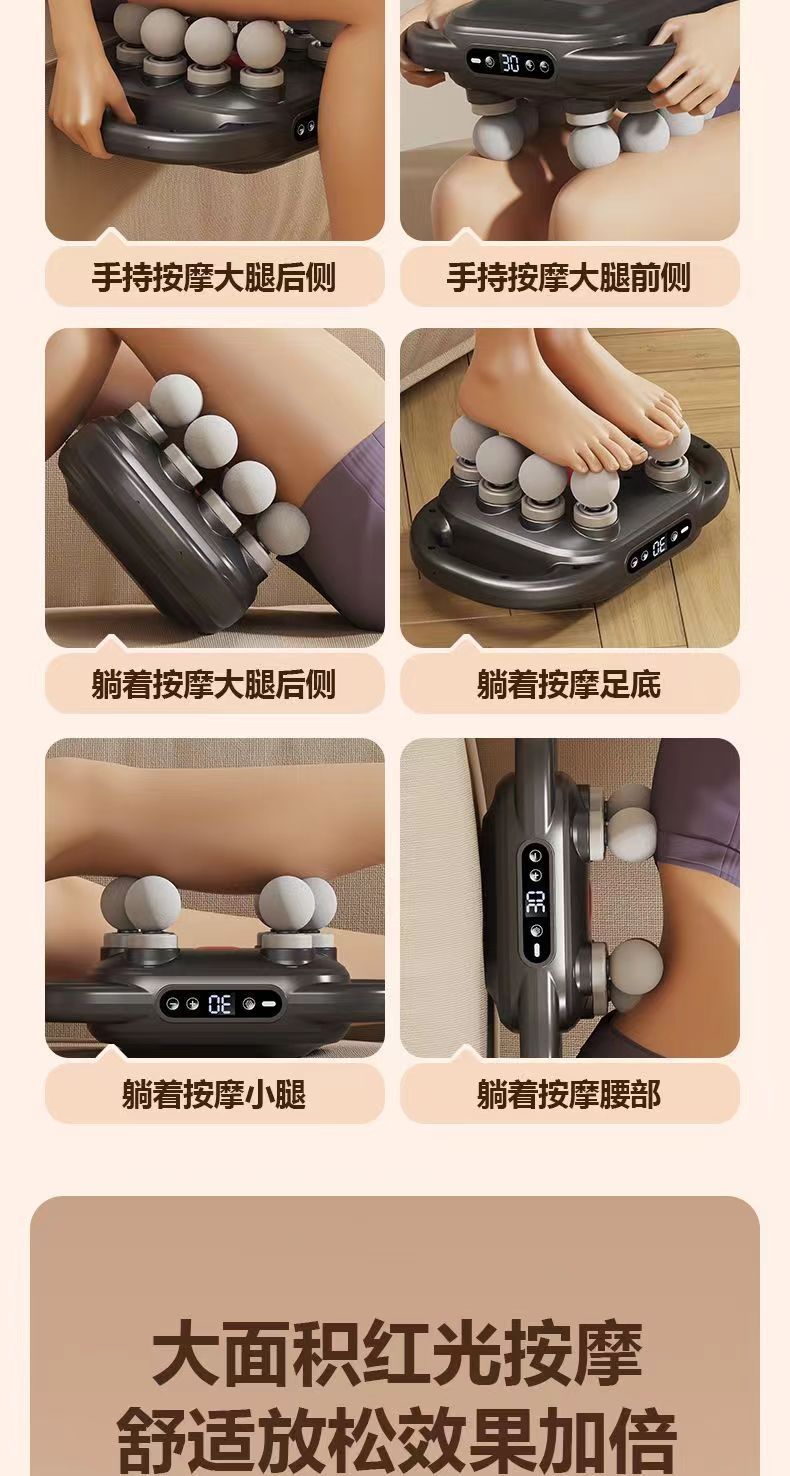 30

手持按摩大腿后侧

手持按摩大腿前侧

30

躺着按摩大腿后侧

躺着按摩足底

30

30

躺着按摩小腿

躺着按摩腰部

大面积红光按摩
舒适放松效果加倍