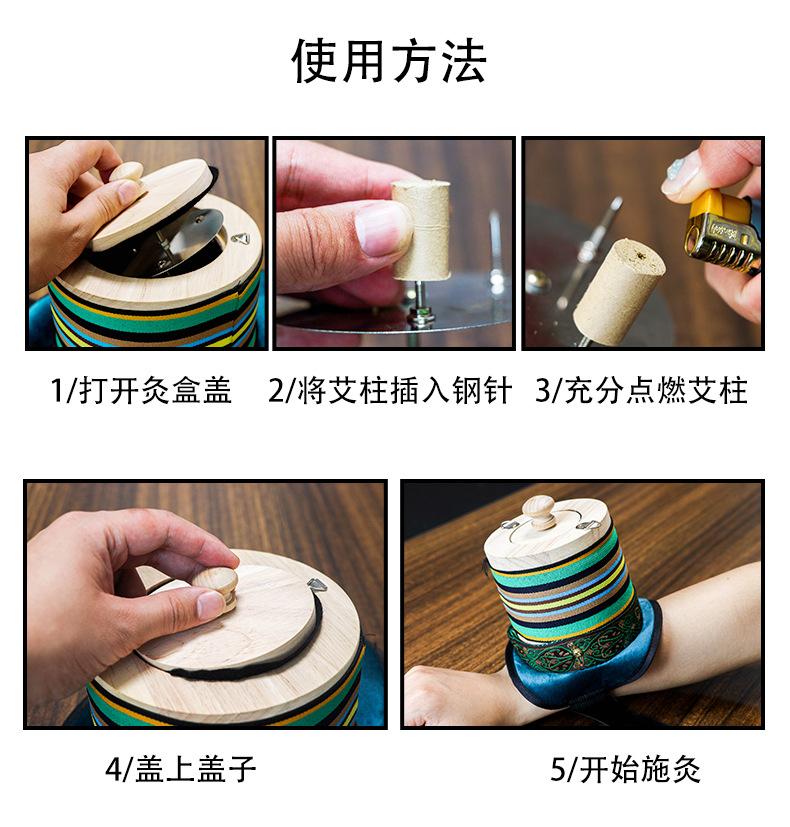 使用方法

1/打开灸盒盖

2/将艾柱插入钢针

3/充分点燃艾柱

4/盖上盖子

5/开始施灸